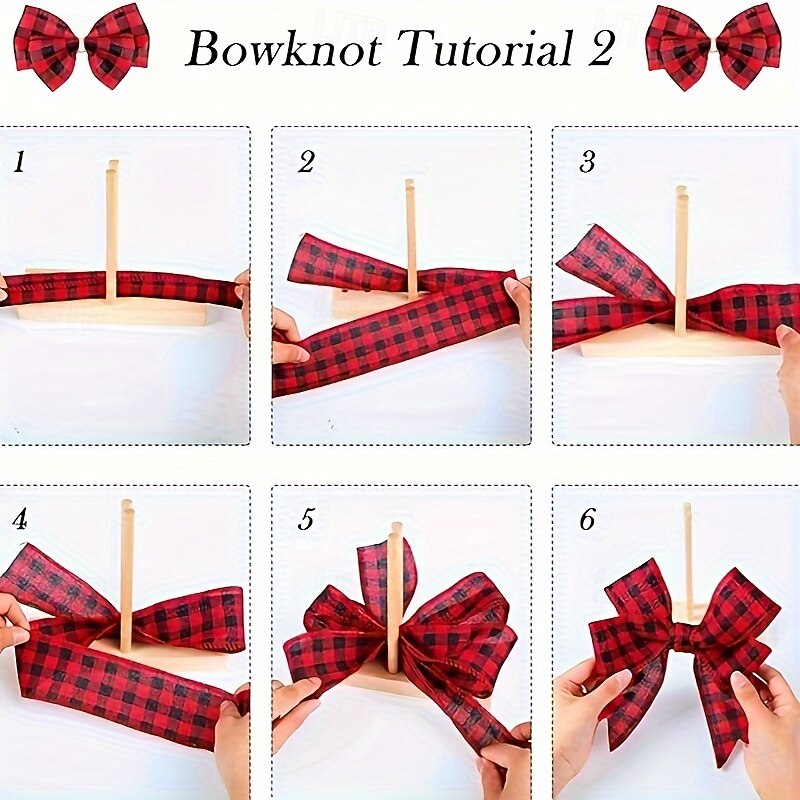 Bowknot Tutorial 2

1

2

3

4

5

6