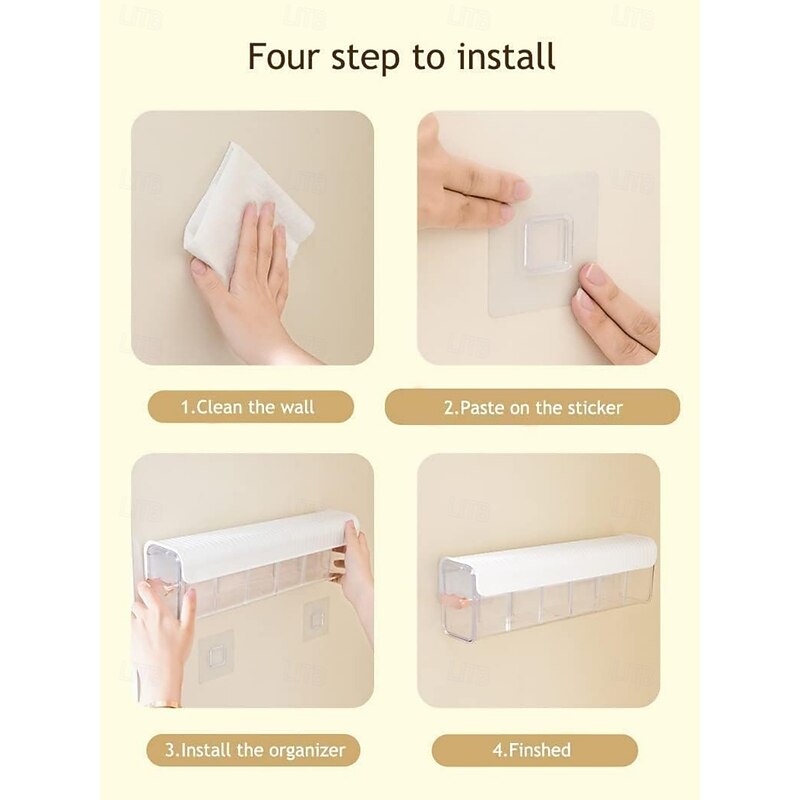 Four step to install

1.Clean the wall

2.Paste on the sticker

3.Install the organizer

4.Finshed