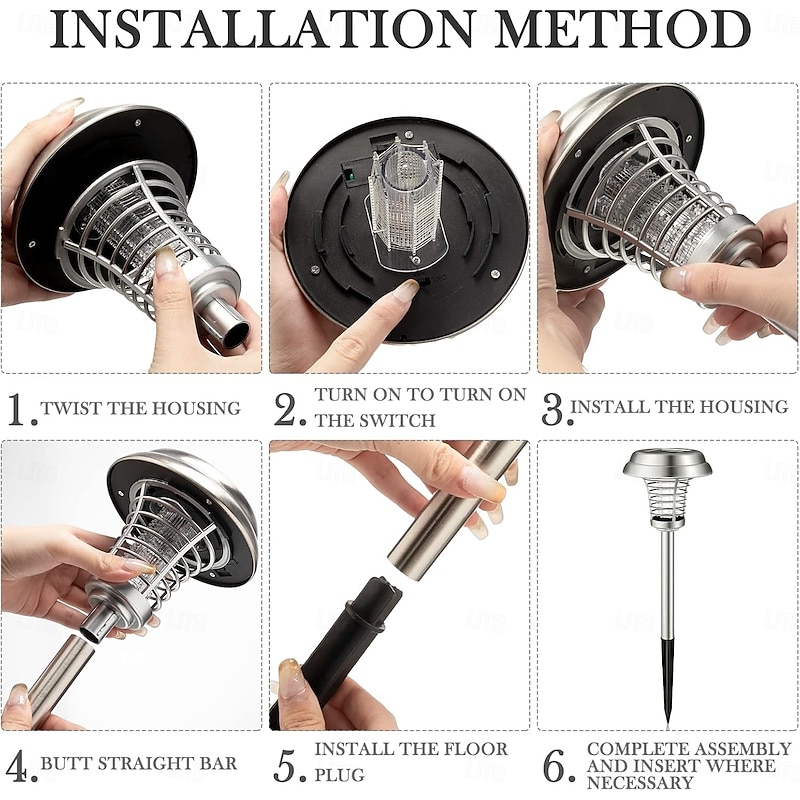 INSTALLATION METHOD

1. TWIST THE HOUSING

2. TURN ON TO TURN ON THE SWITCH

3. INSTALL THE HOUSING

4. BUTT STRAIGHT BAR

5. INSTALL THE FLOOR PLUG

6. COMPLETE ASSEMBLY AND INSERT WHERE NECESSARY