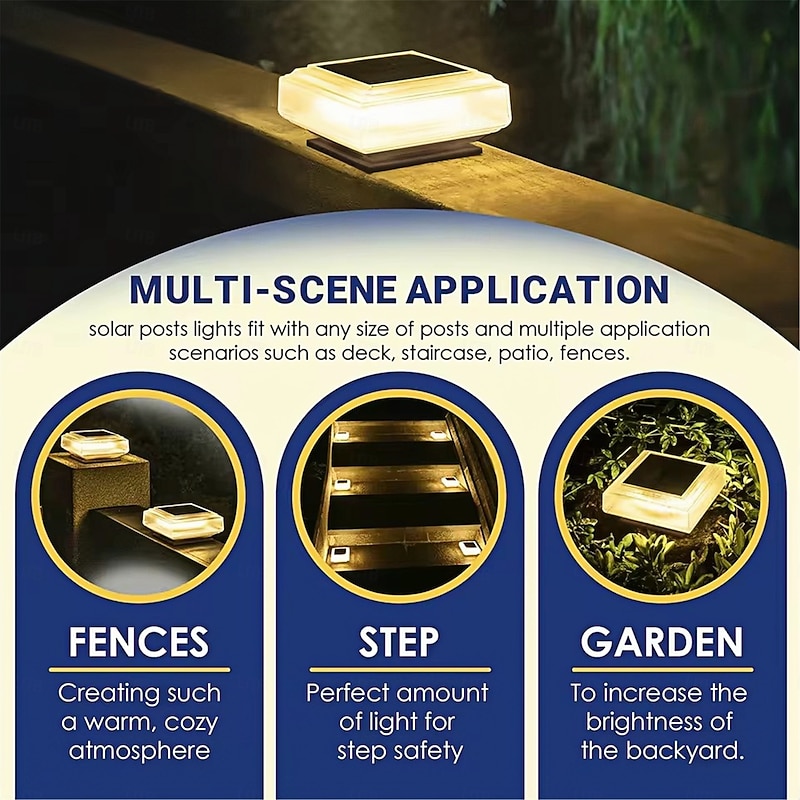 MULTI-SCENE APPLICATION

solar posts lights fit with any size of posts and multiple application scenarios such as deck, staircase, patio, fences.

FENCES

Creating such a warm, cozy atmosphere

STEP

Perfect amount of light for step safety

GARDEN

To increase the brightness of the backyard.