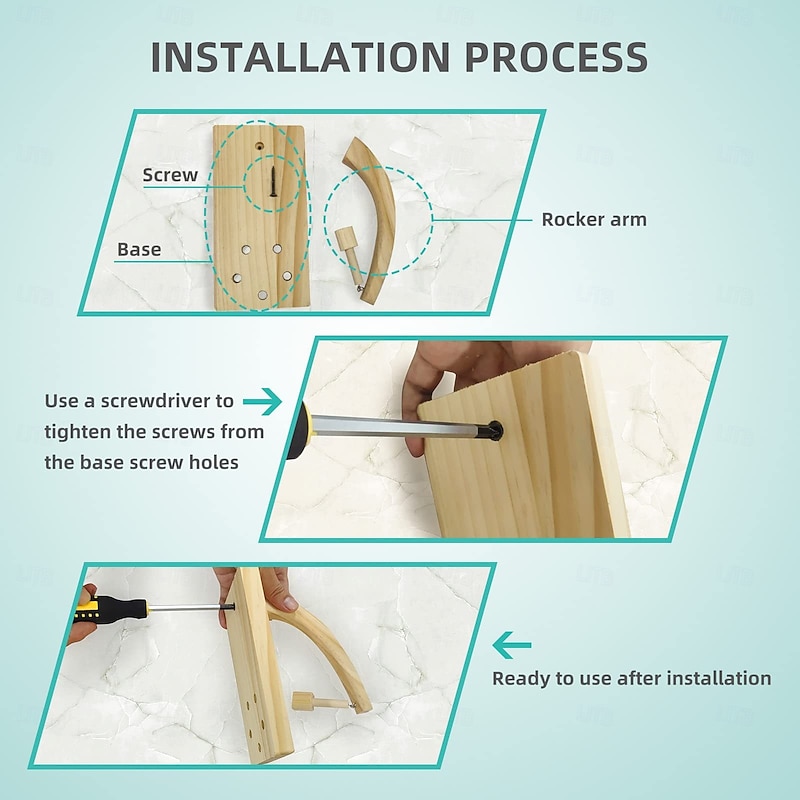 INSTALLATION PROCESS

Screw

Base

Rocker arm

Use a screwdriver to tighten the screws from the base screw holes

Ready to use after installation