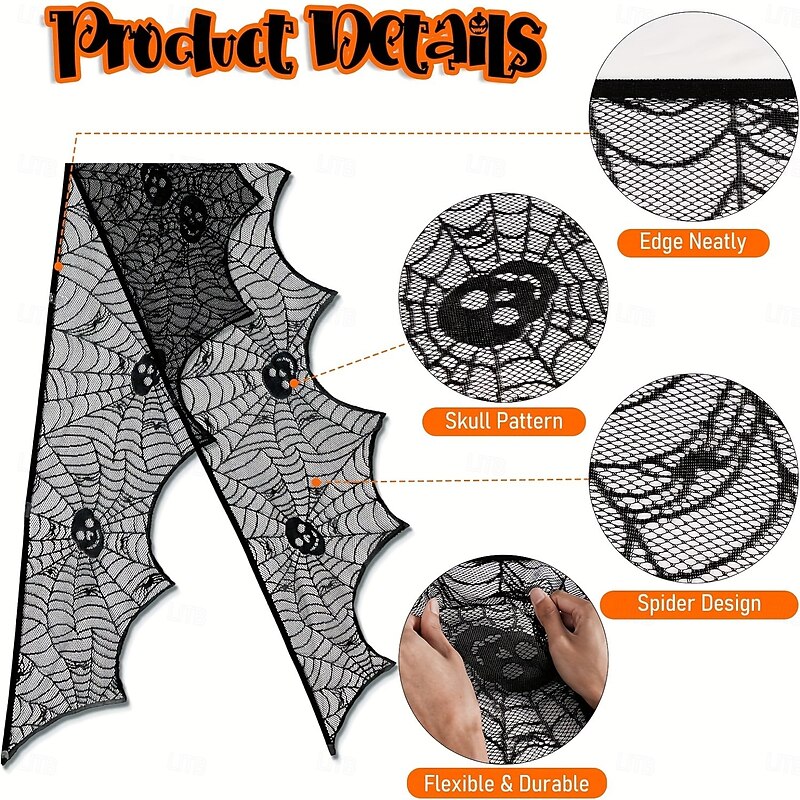 Product Details

Edge Neatly

Skull Pattern

Spider Design

Flexible & Durable