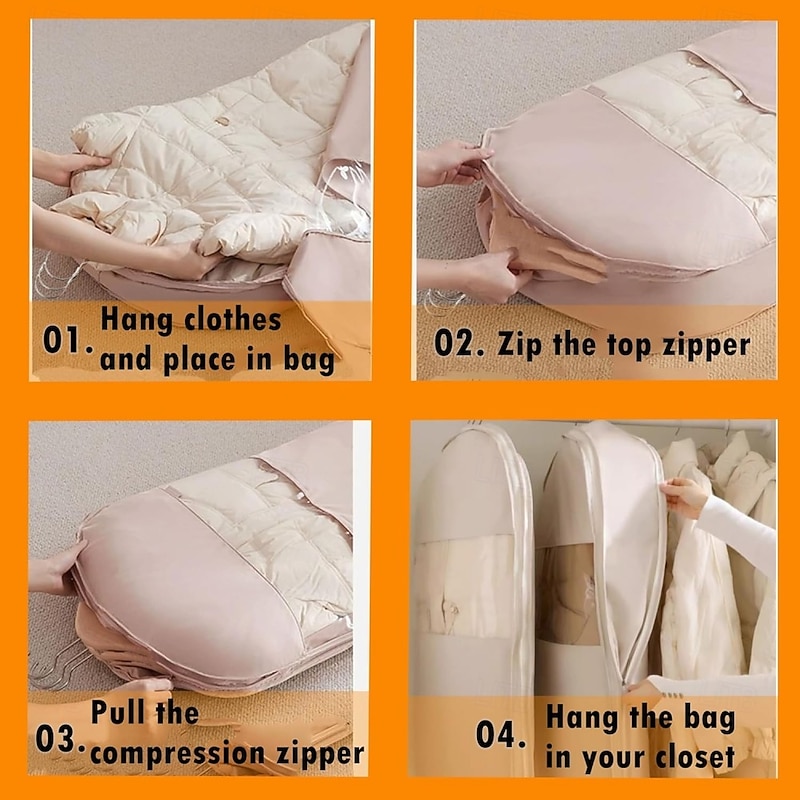 01. Hang clothes and place in bag

02. Zip the top zipper

03. Pull the compression zipper

04. Hang the bag in your closet