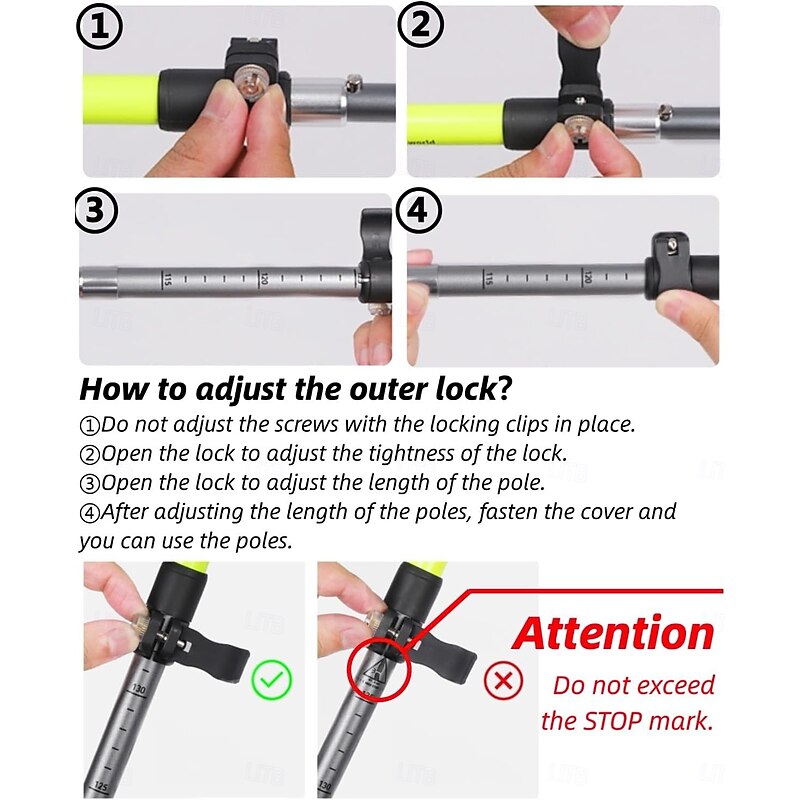 ①

②

③

115

120

④

115

120

How to adjust the outer lock?

①Do not adjust the screws with the locking clips in place.
②Open the lock to adjust the tightness of the lock.
③Open the lock to adjust the length of the pole.
④After adjusting the length of the poles, fasten the cover and you can use the poles.

130

125

130

Attention

Do not exceed the STOP mark.