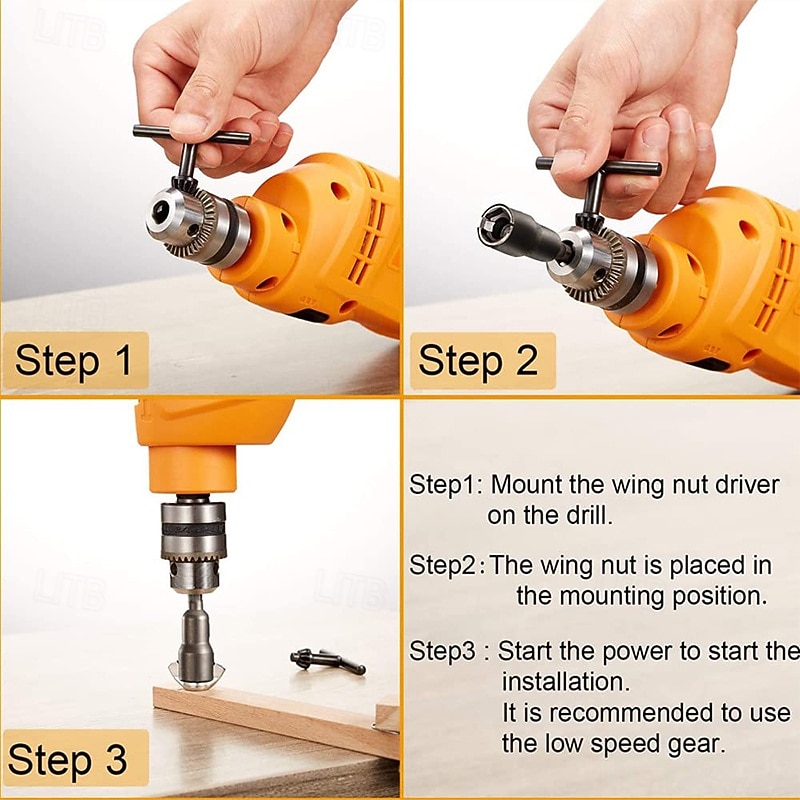 LITB

LITB

Step 1

Step 2

LITB

LITB

Step 3

Step1: Mount the wing nut driver on the drill.

Step2: The wing nut is placed in the mounting position.

Step3 : Start the power to start the installation.
It is recommended to use the low speed gear.