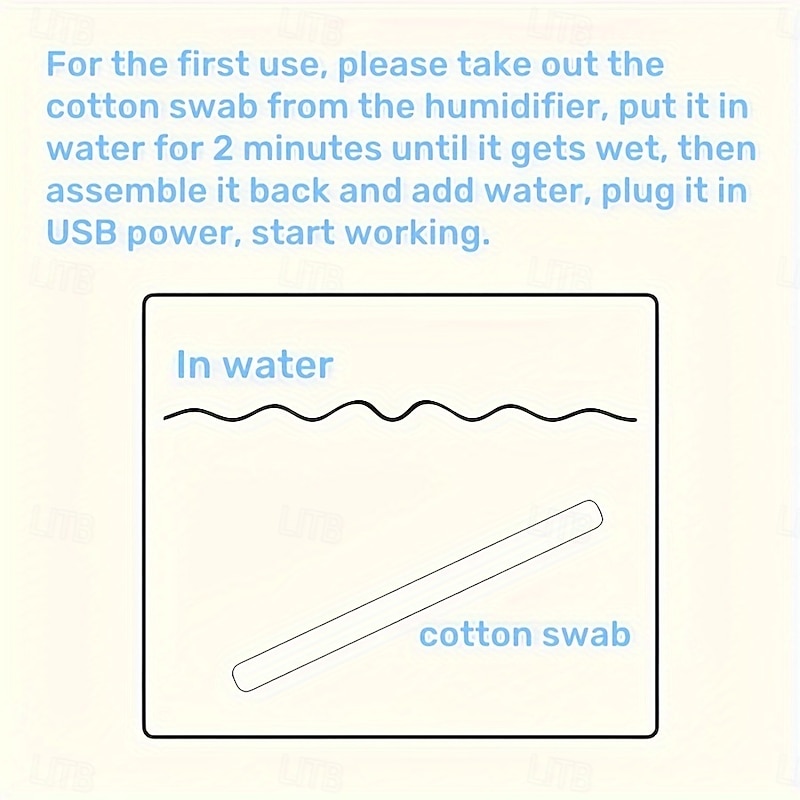 For the first use, please take out the cotton swab from the humidifier, put it in water for 2 minutes until it gets wet, then assemble it back and add water, plug it in USB power, start working.

In water

cotton swab