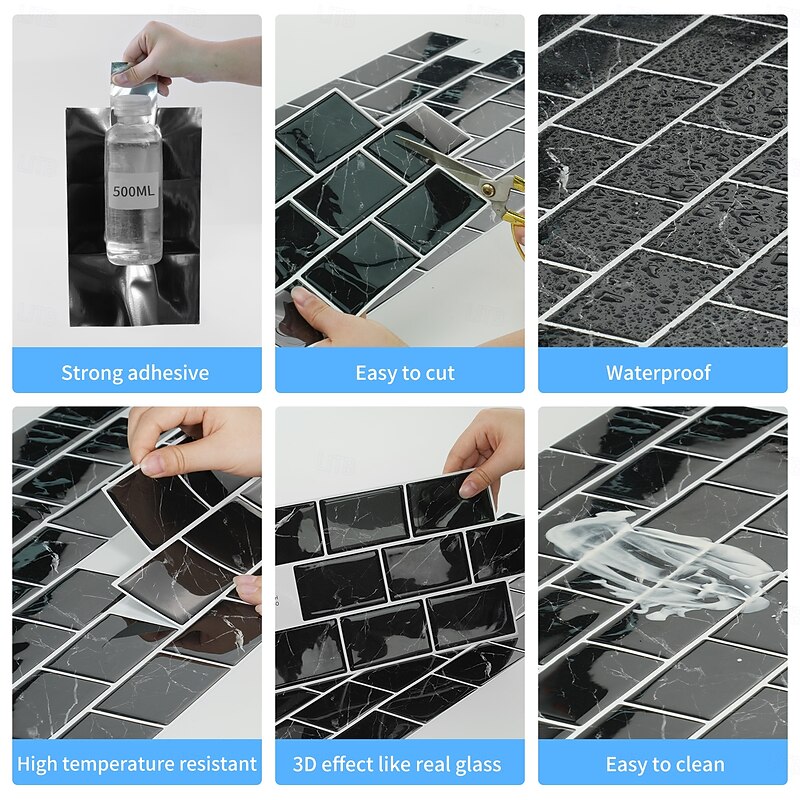 500ML

Strong adhesive

Easy to cut

Waterproof

High temperature resistant

3D effect like real glass

Easy to clean