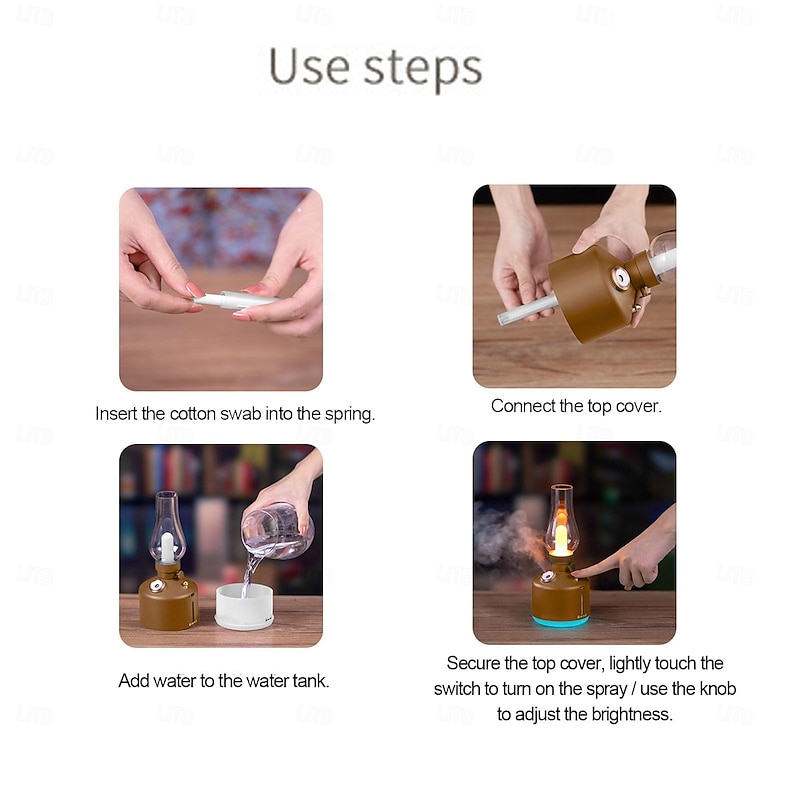 Use steps

Insert the cotton swab into the spring.

Connect the top cover.

Add water to the water tank.

Secure the top cover, lightly touch the switch to turn on the spray / use the knob to adjust the brightness.