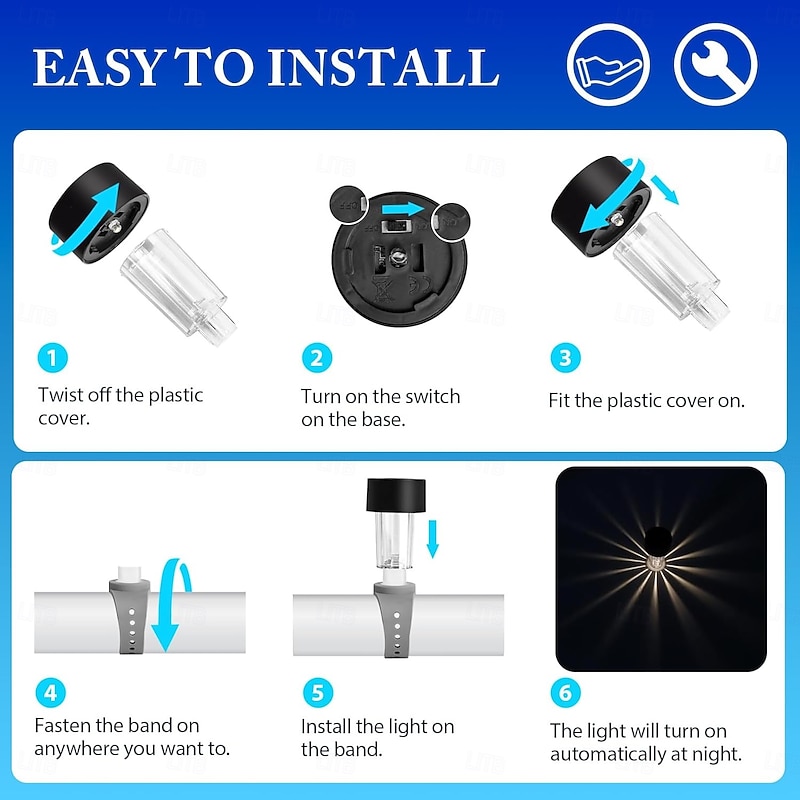 EASY TO INSTALL

1
Twist off the plastic cover.

2
Turn on the switch on the base.

3
Fit the plastic cover on.

4
Fasten the band on anywhere you want to.

5
Install the light on the band.

6
The light will turn on automatically at night.