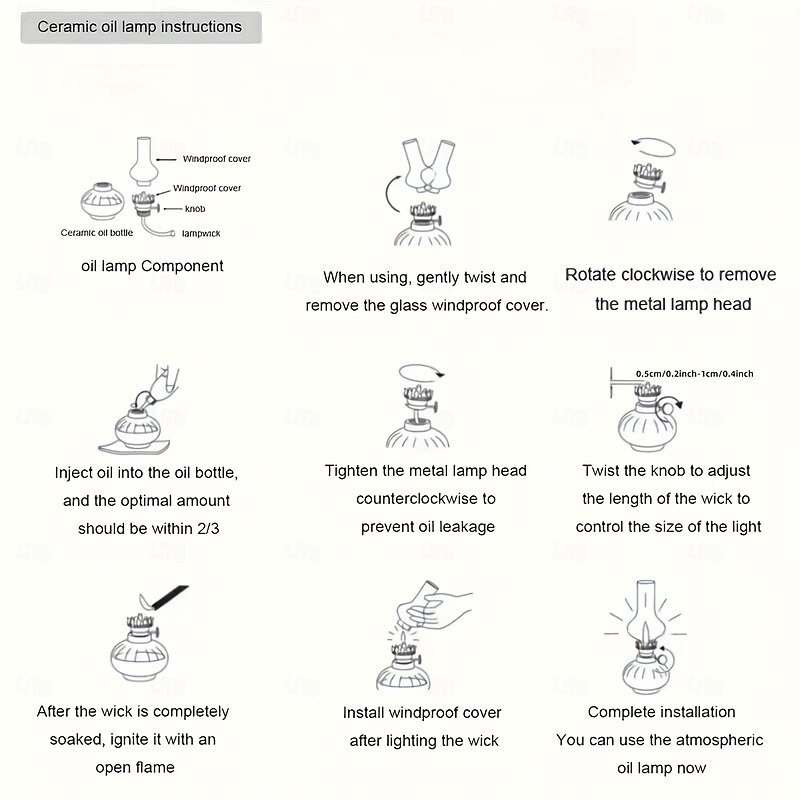 Ceramic oil lamp instructions

Windproof cover
Windproof cover
knob
Ceramic oil bottle
lampwick

oil lamp Component

When using, gently twist and remove the glass windproof cover.

Rotate clockwise to remove the metal lamp head

Inject oil into the oil bottle, and the optimal amount should be within 2/3

Tighten the metal lamp head counterclockwise to prevent oil leakage

0.5cm/0.2inch-1cm/0.4inch

Twist the knob to adjust the length of the wick to control the size of the light

After the wick is completely soaked, ignite it with an open flame

Install windproof cover after lighting the wick

Complete installation
You can use the atmospheric oil lamp now