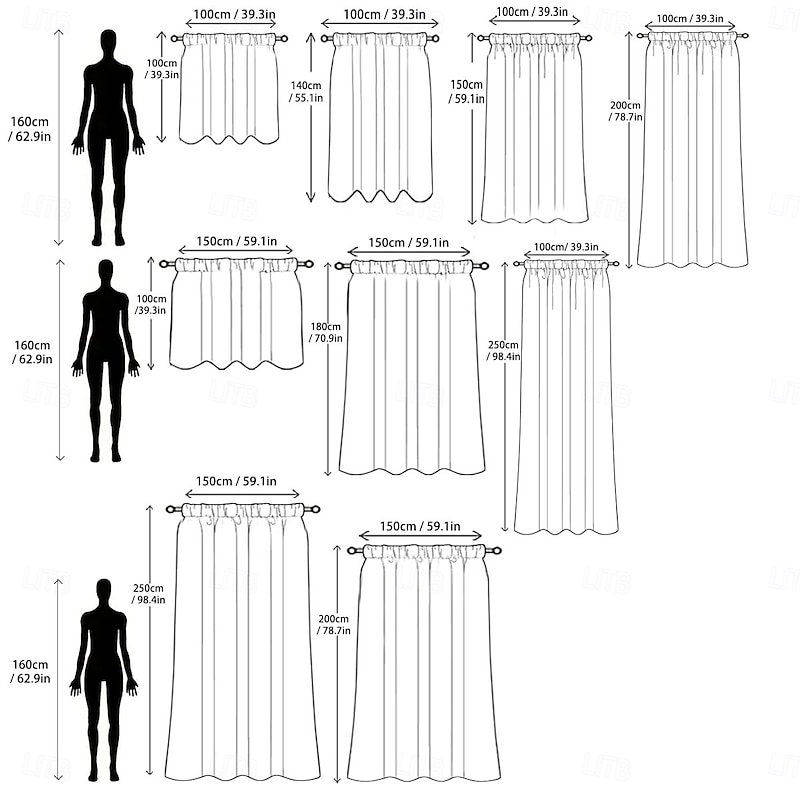 160cm / 62.9in

100cm / 39.3in
100cm / 39.3in

100cm / 39.3in
140cm / 55.1in

100cm / 39.3in
150cm / 59.1in

100cm / 39.3in
200cm / 78.7in

160cm / 62.9in

150cm / 59.1in
100cm /39.3in

150cm / 59.1in
180cm / 70.9in

100cm/ 39.3in
250cm / 98.4in

160cm / 62.9in

150cm / 59.1in
250cm / 98.4in

150cm / 59.1in
200cm / 78.7in