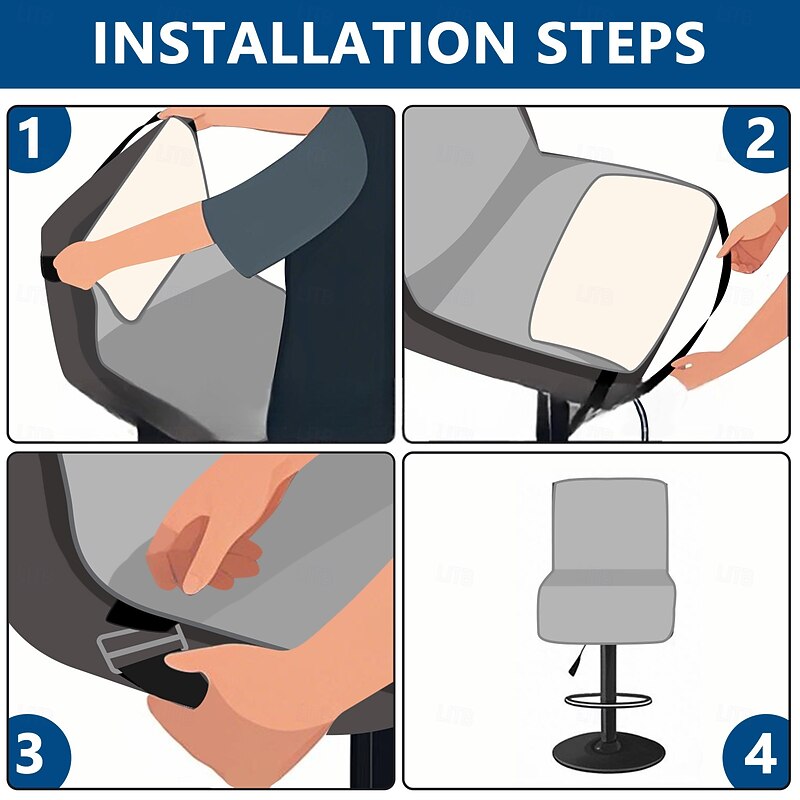 INSTALLATION STEPS

1

2

3

4