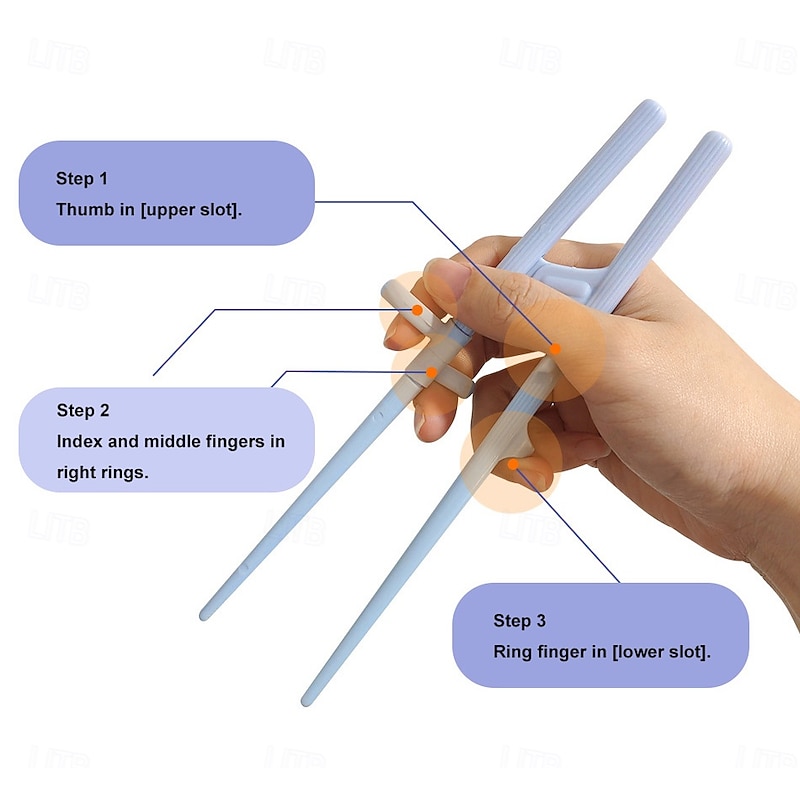 Step 1
Thumb in [upper slot].

Step 2
Index and middle fingers in right rings.

Step 3
Ring finger in [lower slot].