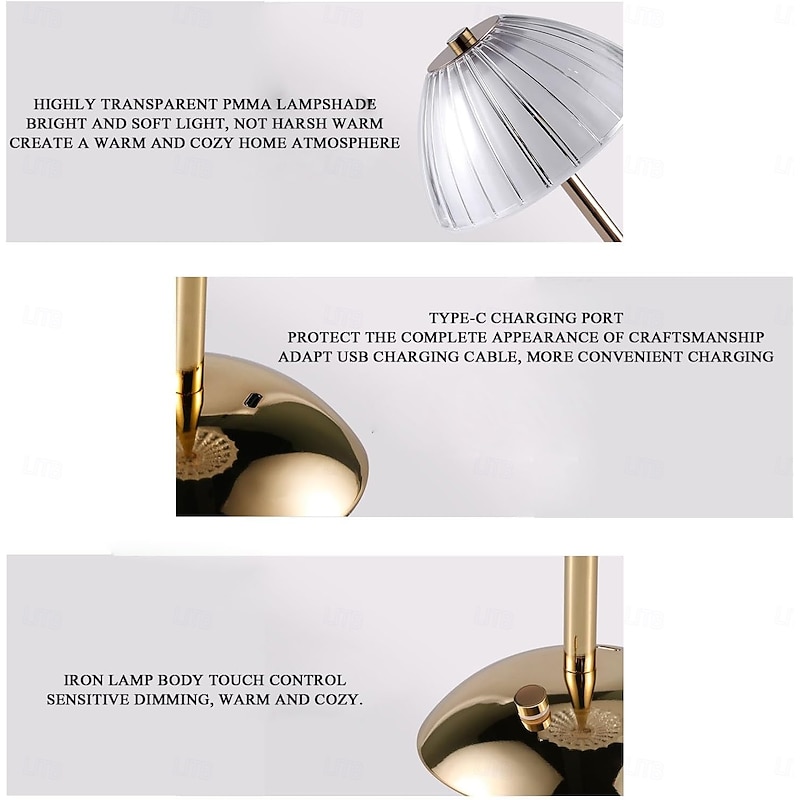 HIGHLY TRANSPARENT PMMA LAMPSHADE
BRIGHT AND SOFT LIGHT, NOT HARSH WARM
CREATE A WARM AND COZY HOME ATMOSPHERE

TYPE-C CHARGING PORT
PROTECT THE COMPLETE APPEARANCE OF CRAFTSMANSHIP
ADAPT USB CHARGING CABLE, MORE CONVENIENT CHARGING

IRON LAMP BODY TOUCH CONTROL
SENSITIVE DIMMING, WARM AND COZY.