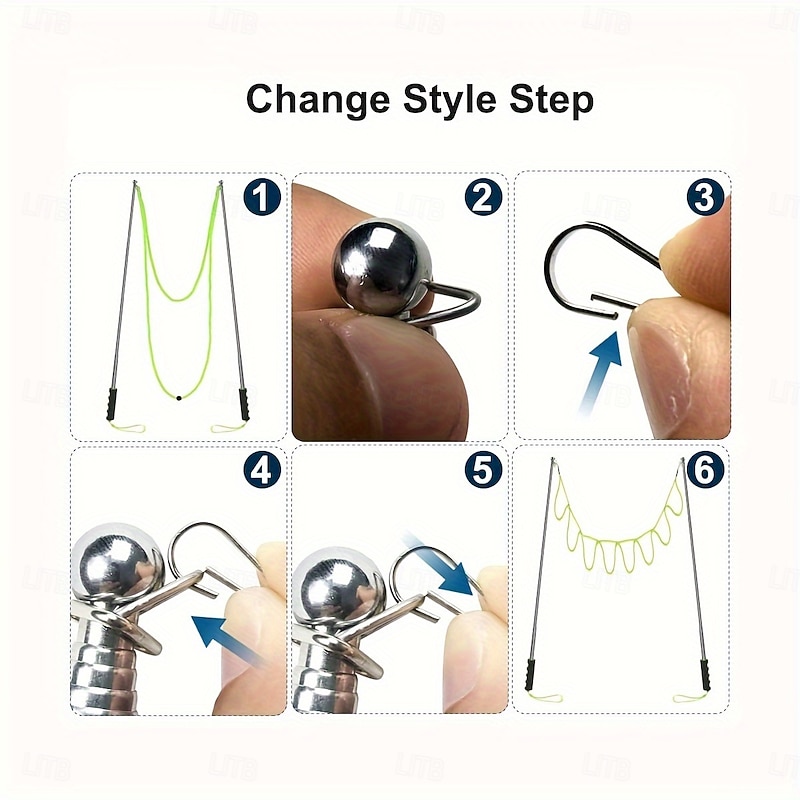 Change Style Step

1

2

3

4

5

6