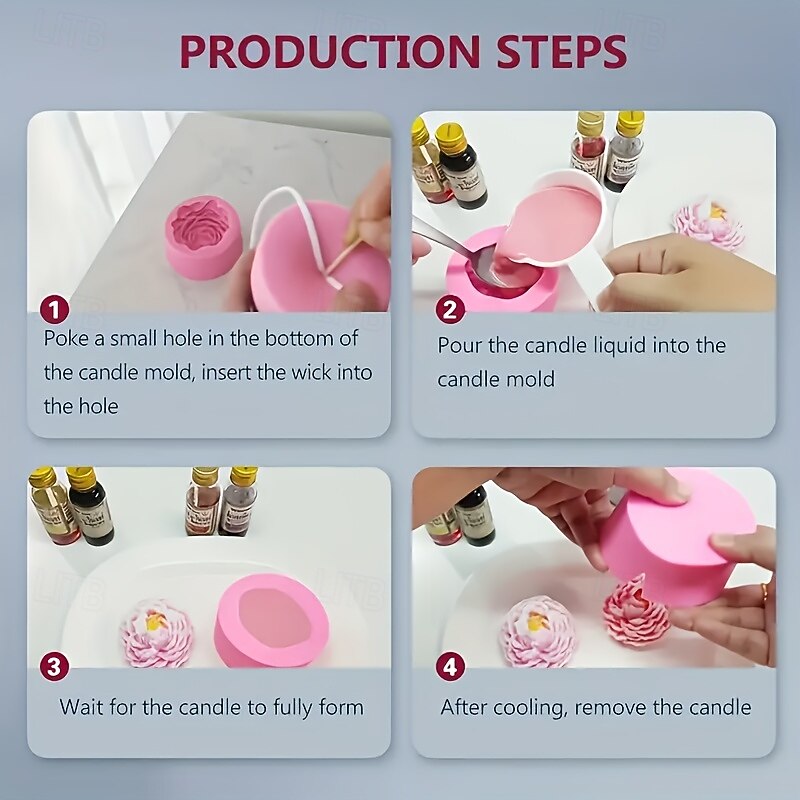 PRODUCTION STEPS

1
Poke a small hole in the bottom of the candle mold, insert the wick into the hole

2
Pour the candle liquid into the candle mold

3
Wait for the candle to fully form

4
After cooling, remove the candle