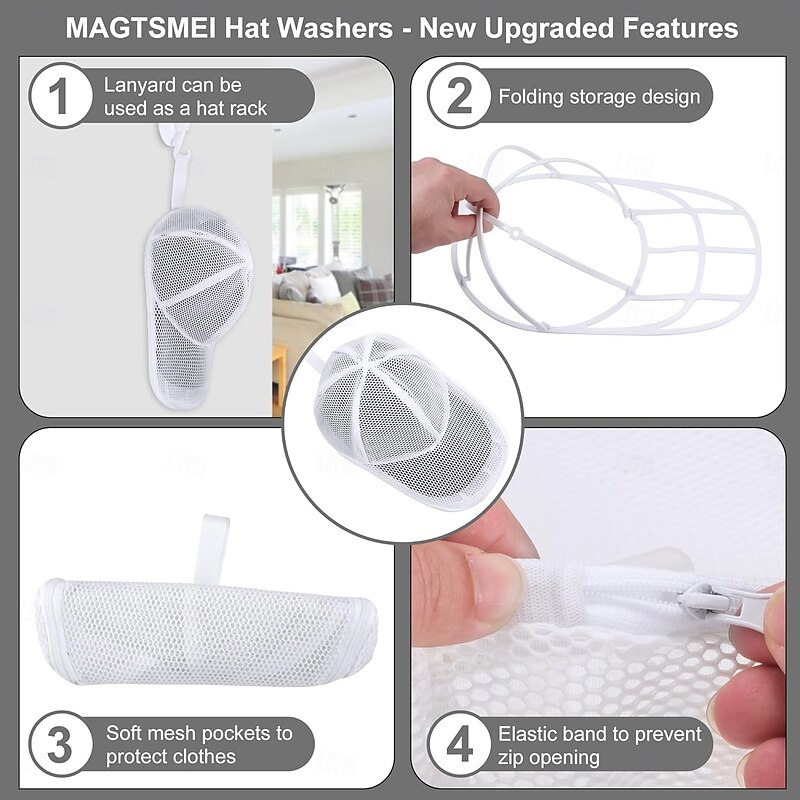 MAGTSMEI Hat Washers - New Upgraded Features

1 Lanyard can be used as a hat rack

2 Folding storage design

3 Soft mesh pockets to protect clothes

4 Elastic band to prevent zip opening