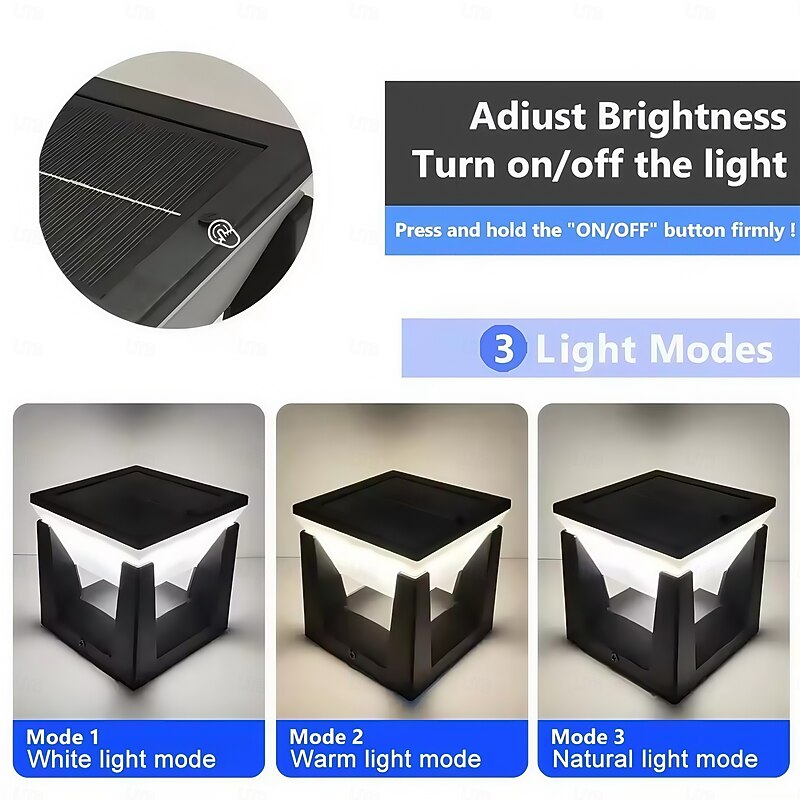 Adiust Brightness
Turn on/off the light

Press and hold the "ON/OFF" button firmly !

3 Light Modes

Mode 1
White light mode

Mode 2
Warm light mode

Mode 3
Natural light mode