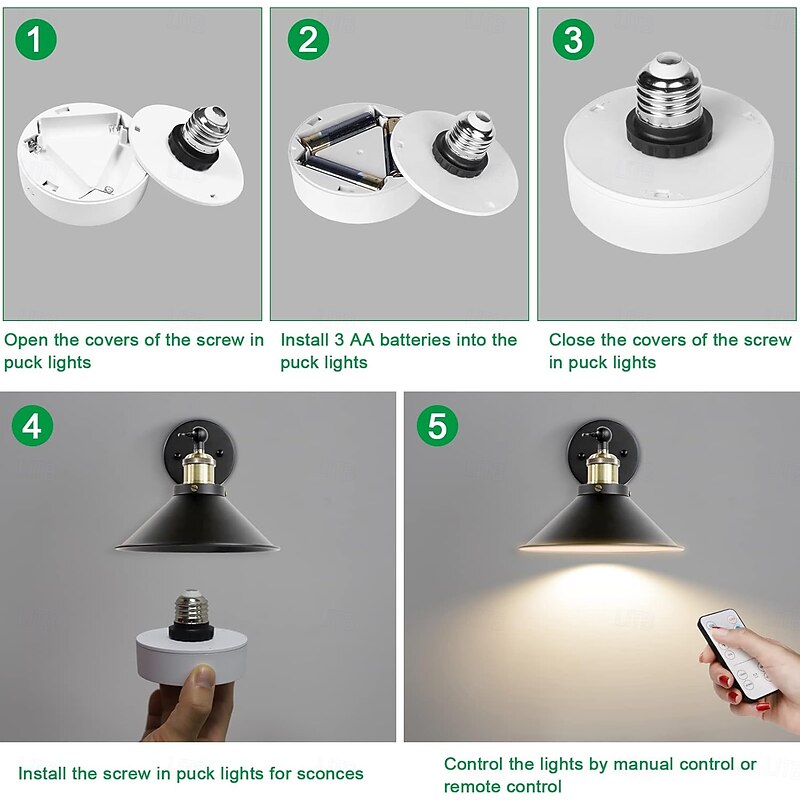 1

Open the covers of the screw in puck lights

2

Install 3 AA batteries into the puck lights

3

Close the covers of the screw in puck lights

4

Install the screw in puck lights for sconces

5

Control the lights by manual control or remote control