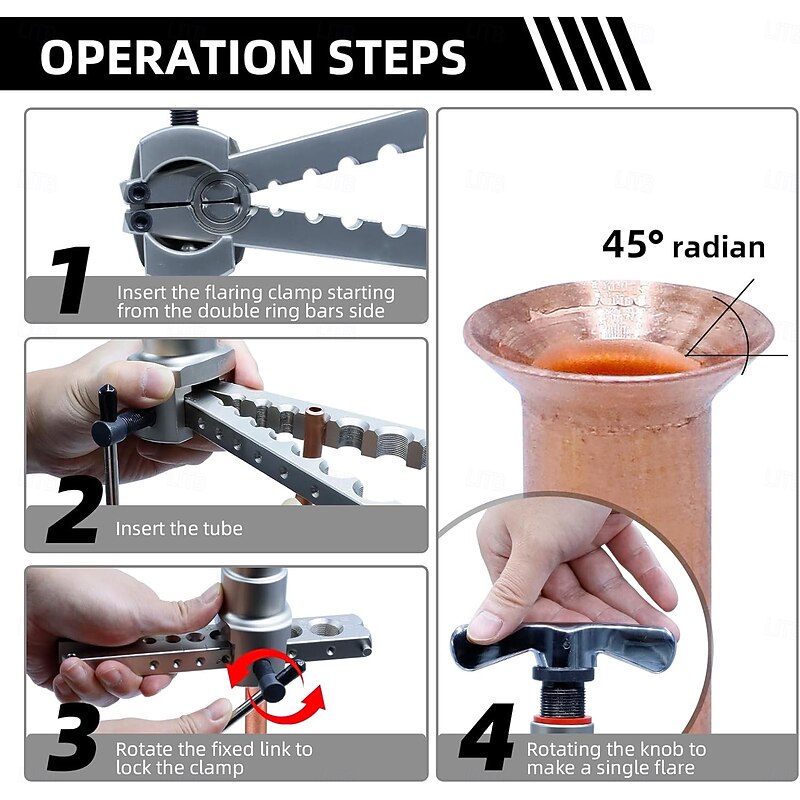 OPERATION STEPS

1 Insert the flaring clamp starting from the double ring bars side

2 Insert the tube

3 Rotate the fixed link to lock the clamp

45° radian

4 Rotating the knob to make a single flare