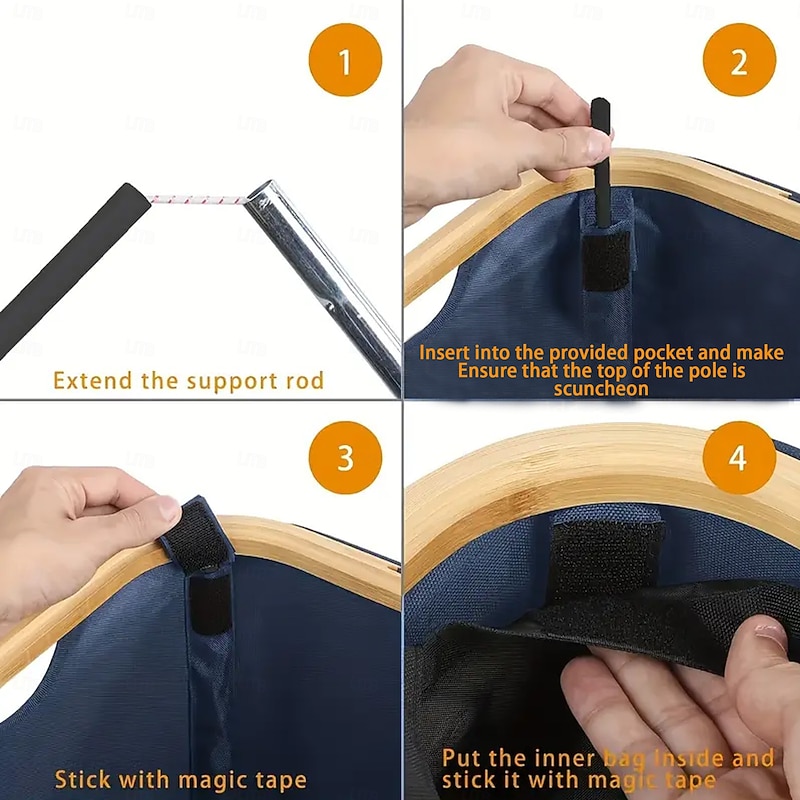 1

Extend the support rod

2

Insert into the provided pocket and make Ensure that the top of the pole is scuncheon

3

Stick with magic tape

4

Put the inner bag inside and stick it with magic tape