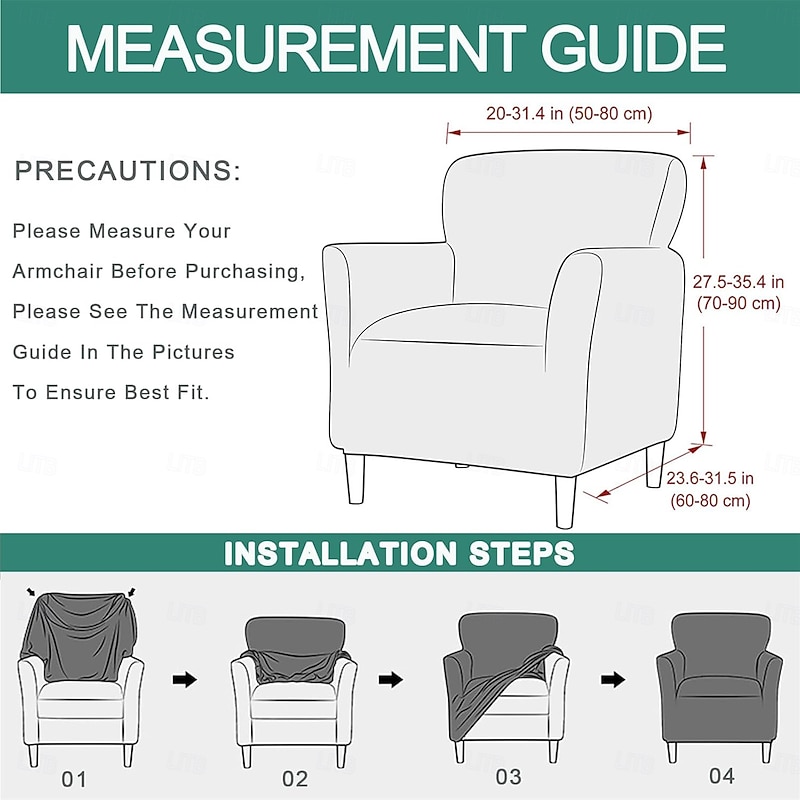 MEASUREMENT GUIDE

PRECAUTIONS:

Please Measure Your Armchair Before Purchasing, Please See The Measurement Guide In The Pictures To Ensure Best Fit.

20-31.4 in (50-80 cm)

27.5-35.4 in (70-90 cm)

23.6-31.5 in (60-80 cm)

INSTALLATION STEPS

01

02

03

04