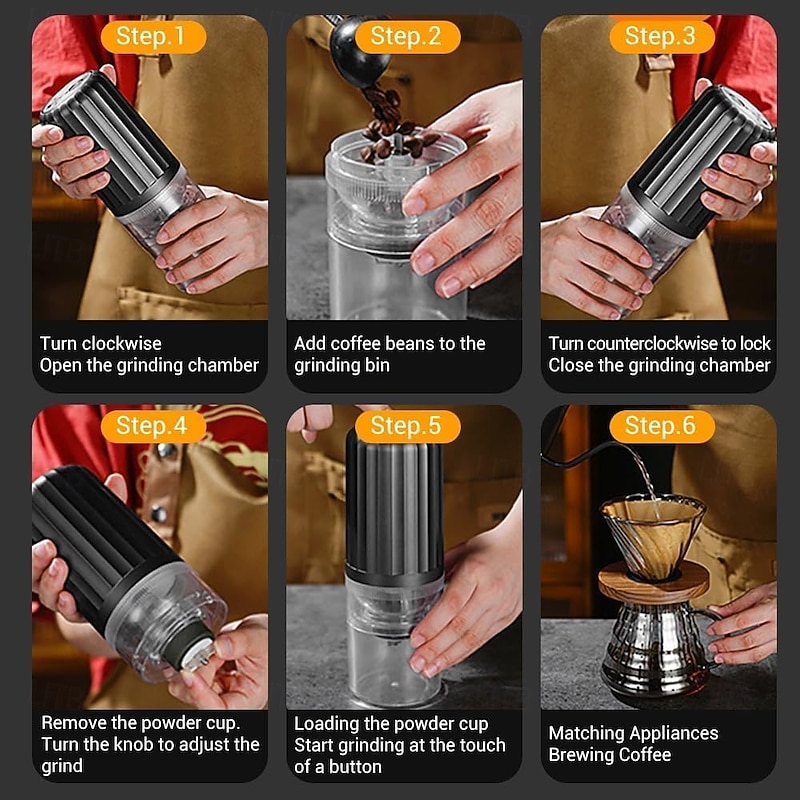 Step.1
Turn clockwise
Open the grinding chamber

Step.2
Add coffee beans to the grinding bin

Step.3
Turn counterclockwise to lock
Close the grinding chamber

Step.4
Remove the powder cup.
Turn the knob to adjust the grind

Step.5
Loading the powder cup
Start grinding at the touch of a button

Step.6
Matching Appliances
Brewing Coffee