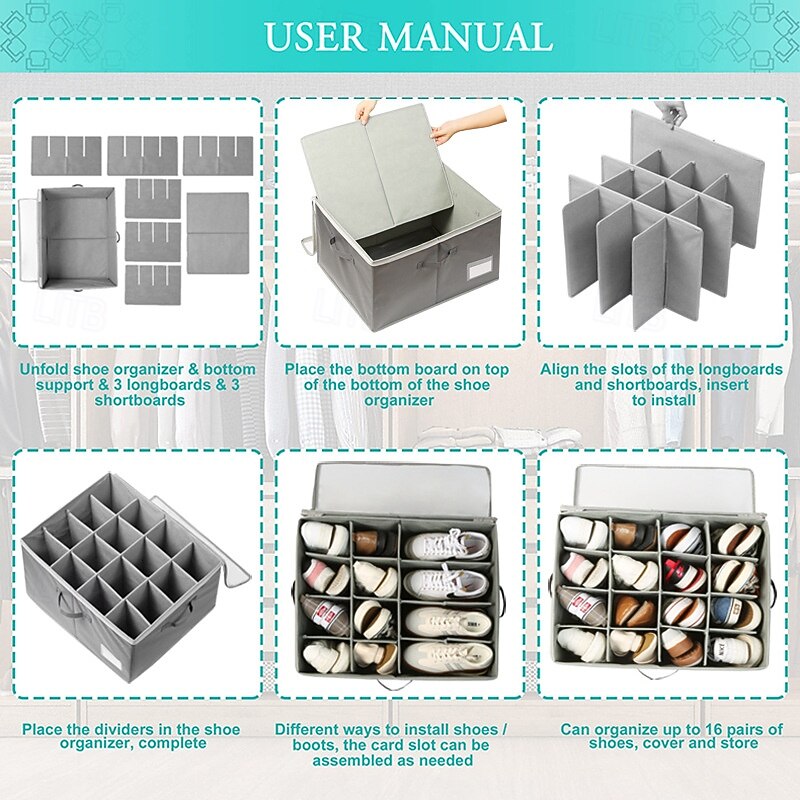 USER MANUAL

Unfold shoe organizer & bottom support & 3 longboards & 3 shortboards

Place the bottom board on top of the bottom of the shoe organizer

Align the slots of the longboards and shortboards, insert to install

Place the dividers in the shoe organizer, complete

Different ways to install shoes / boots, the card slot can be assembled as needed

Can organize up to 16 pairs of shoes, cover and store