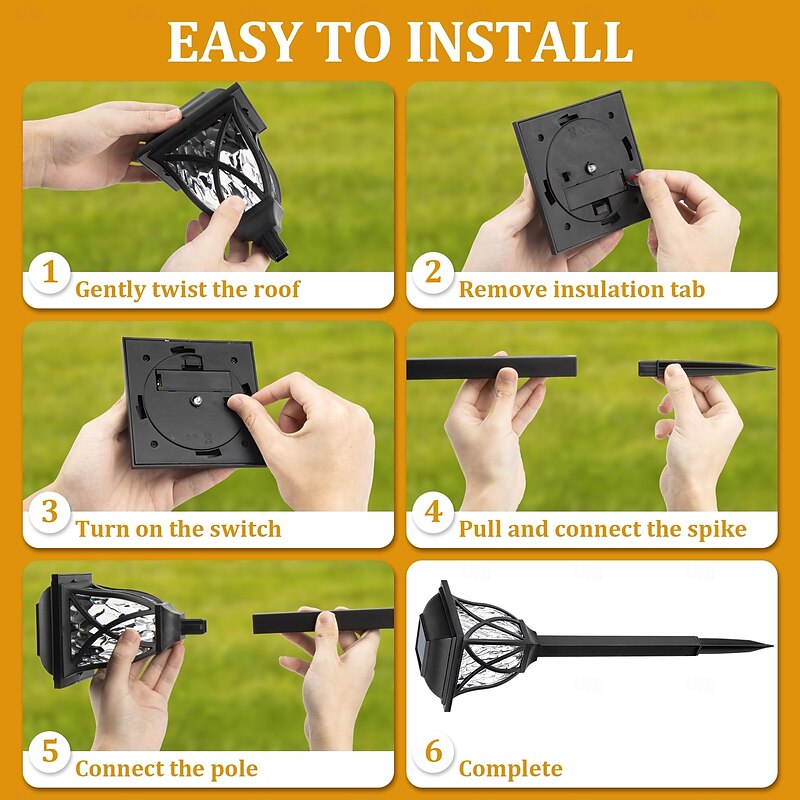 EASY TO INSTALL

1 Gently twist the roof

2 Remove insulation tab

3 Turn on the switch

4 Pull and connect the spike

5 Connect the pole

6 Complete