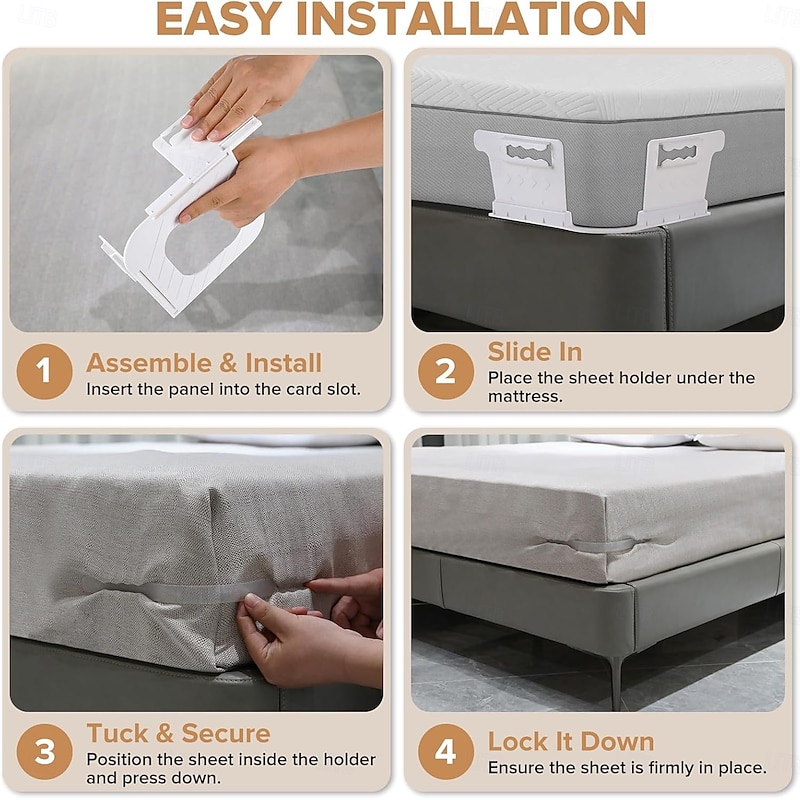 EASY INSTALLATION

1 Assemble & Install
Insert the panel into the card slot.

2 Slide In
Place the sheet holder under the mattress.

3 Tuck & Secure
Position the sheet inside the holder and press down.

4 Lock It Down
Ensure the sheet is firmly in place.