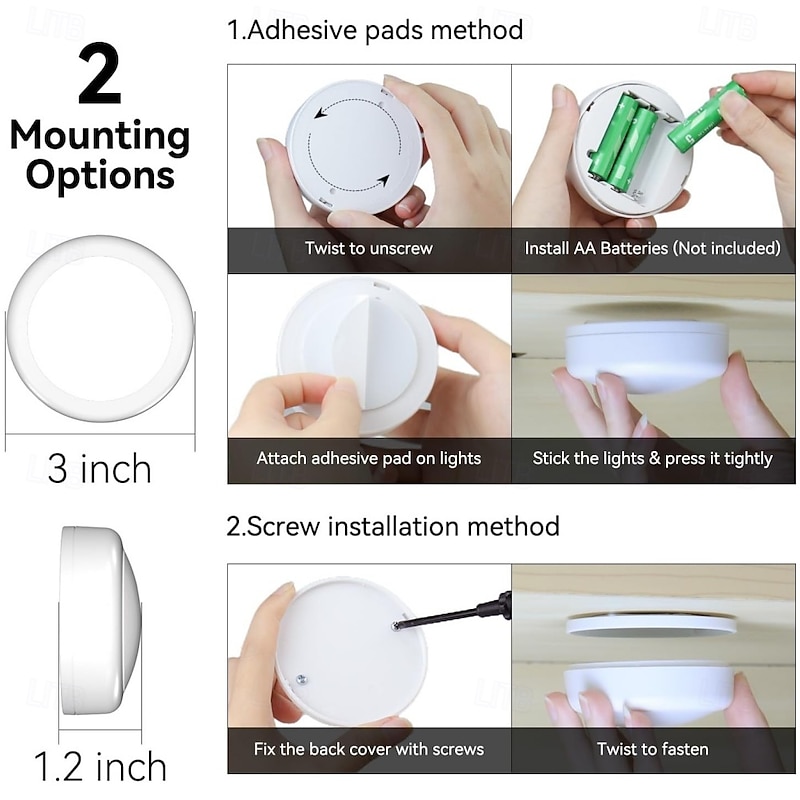 2 Mounting Options

3 inch

1.2 inch

1.Adhesive pads method

Twist to unscrew

Install AA Batteries (Not included)

Attach adhesive pad on lights

Stick the lights & press it tightly

2.Screw installation method

Fix the back cover with screws

Twist to fasten