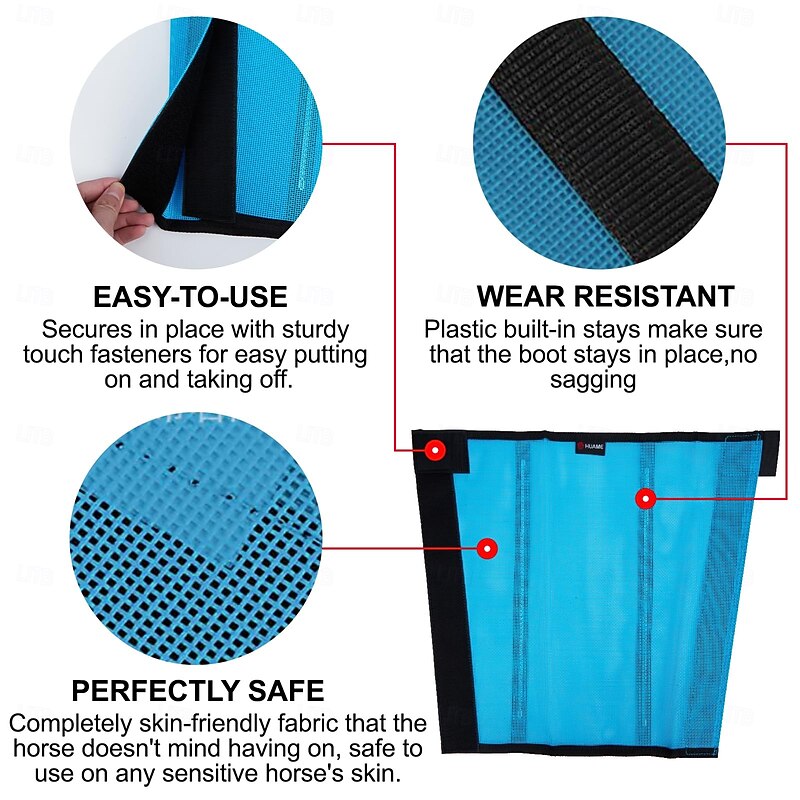 EASY-TO-USE
Secures in place with sturdy touch fasteners for easy putting on and taking off.

WEAR RESISTANT
Plastic built-in stays make sure that the boot stays in place,no sagging

HUAME

PERFECTLY SAFE
Completely skin-friendly fabric that the horse doesn't mind having on, safe to use on any sensitive horse's skin.