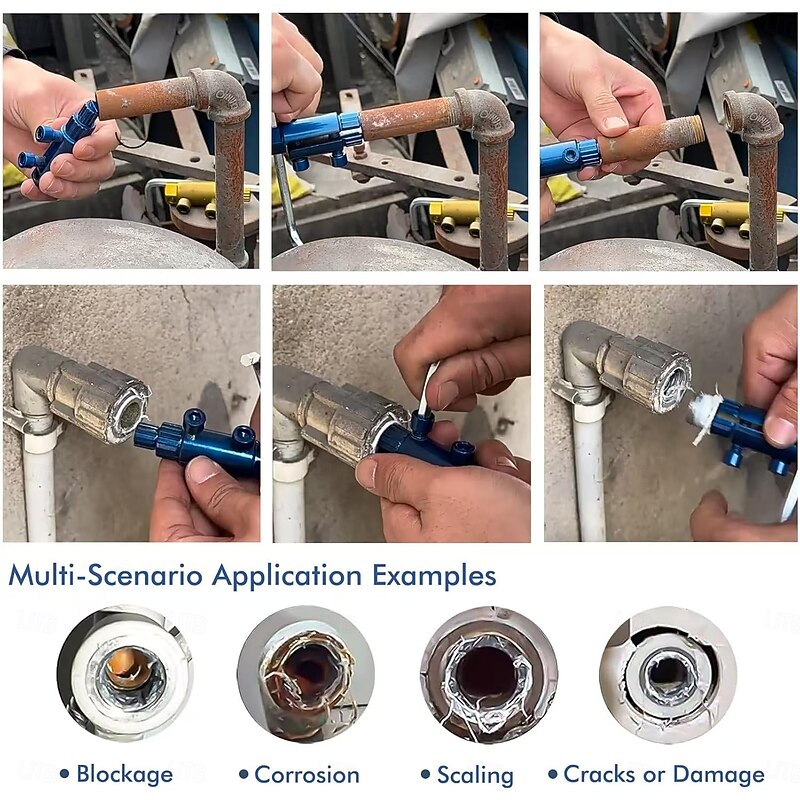 Multi-Scenario Application Examples

• Blockage • Corrosion • Scaling • Cracks or Damage