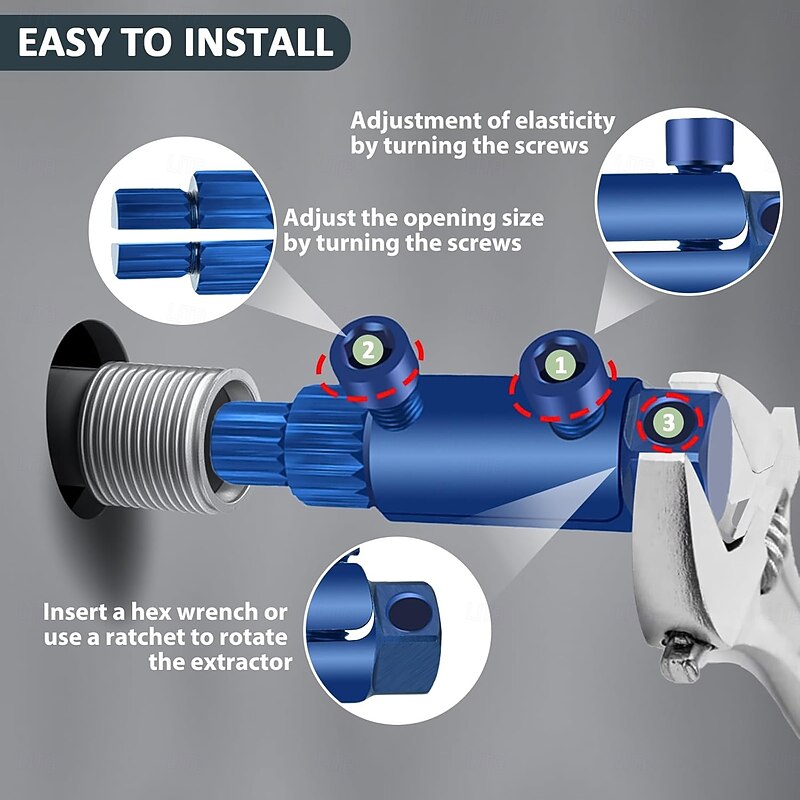 EASY TO INSTALL

Adjustment of elasticity by turning the screws

Adjust the opening size by turning the screws

2

1

3

Insert a hex wrench or use a ratchet to rotate the extractor