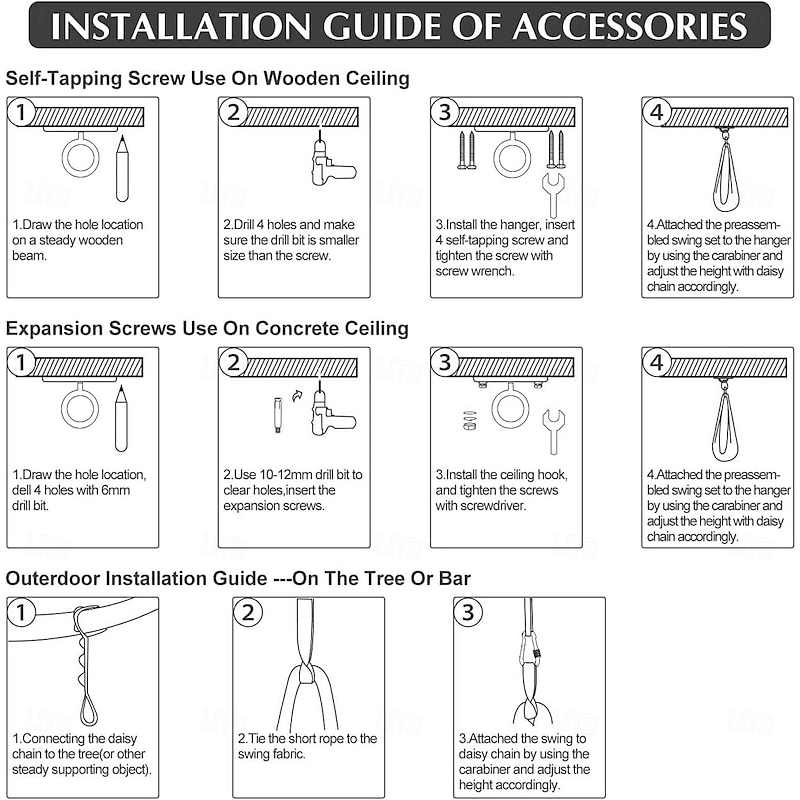 INSTALLATION GUIDE OF ACCESSORIES

Self-Tapping Screw Use On Wooden Ceiling

1

1.Draw the hole location on a steady wooden beam.

2

2.Drill 4 holes and make sure the drill bit is smaller size than the screw.

3

3.Install the hanger, insert 4 self-tapping screw and tighten the screw with screw wrench.

4

4.Attached the preassembled swing set to the hanger by using the carabiner and adjust the height with daisy chain accordingly.

Expansion Screws Use On Concrete Ceiling

1

1.Draw the hole location, dell 4 holes with 6mm drill bit.

2

2.Use 10-12mm drill bit to clear holes,insert the expansion screws.

3

3.Install the ceiling hook, and tighten the screws with screwdriver.

4

4.Attached the preassembled swing set to the hanger by using the carabiner and adjust the height with daisy chain accordingly.

Outerdoor Installation Guide ---On The Tree Or Bar

1

1.Connecting the daisy chain to the tree(or other steady supporting object).

2

2.Tie the short rope to the swing fabric.

3

3.Attached the swing to daisy chain by using the carabiner and adjust the height accordingly.