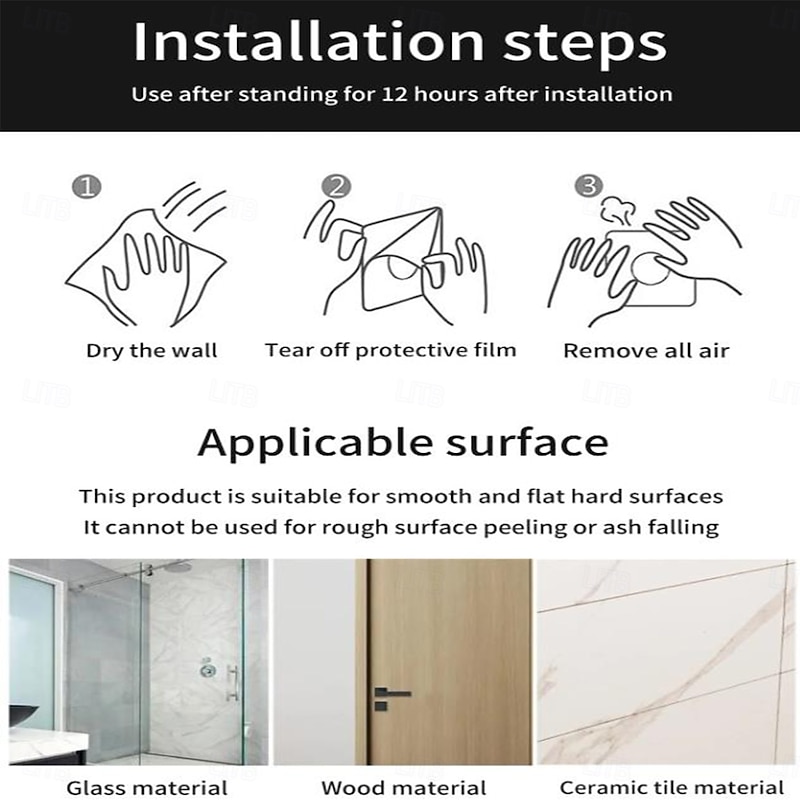 Installation steps
Use after standing for 12 hours after installation

1
Dry the wall

2
Tear off protective film

3
Remove all air

Applicable surface

This product is suitable for smooth and flat hard surfaces
It cannot be used for rough surface peeling or ash falling

Glass material

Wood material

Ceramic tile material