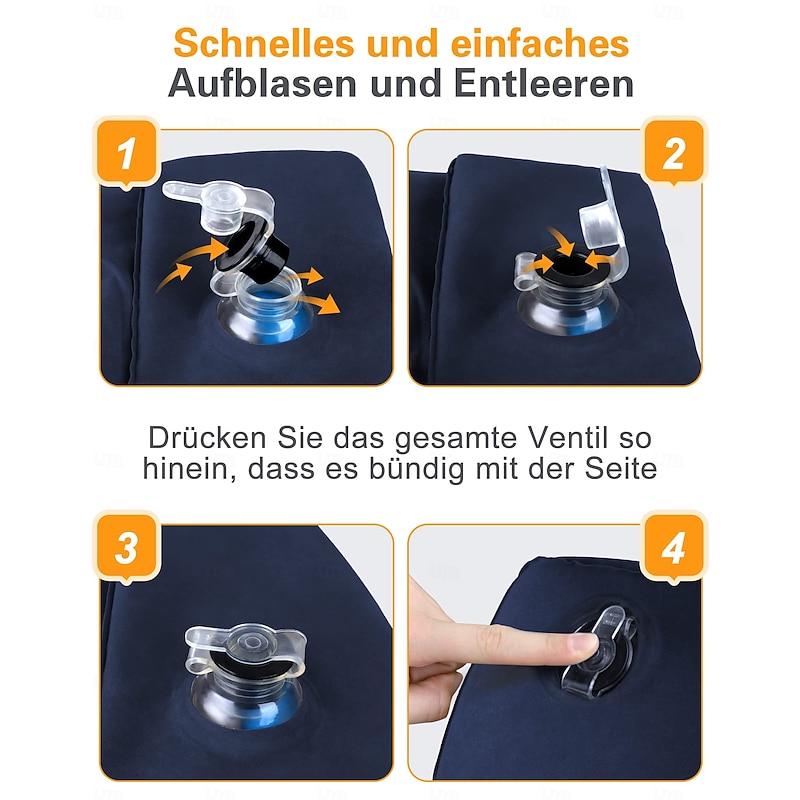 Schnelles und einfaches
Aufblasen und Entleeren

1

2

Drücken Sie das gesamte Ventil so hinein, dass es bündig mit der Seite

3

4