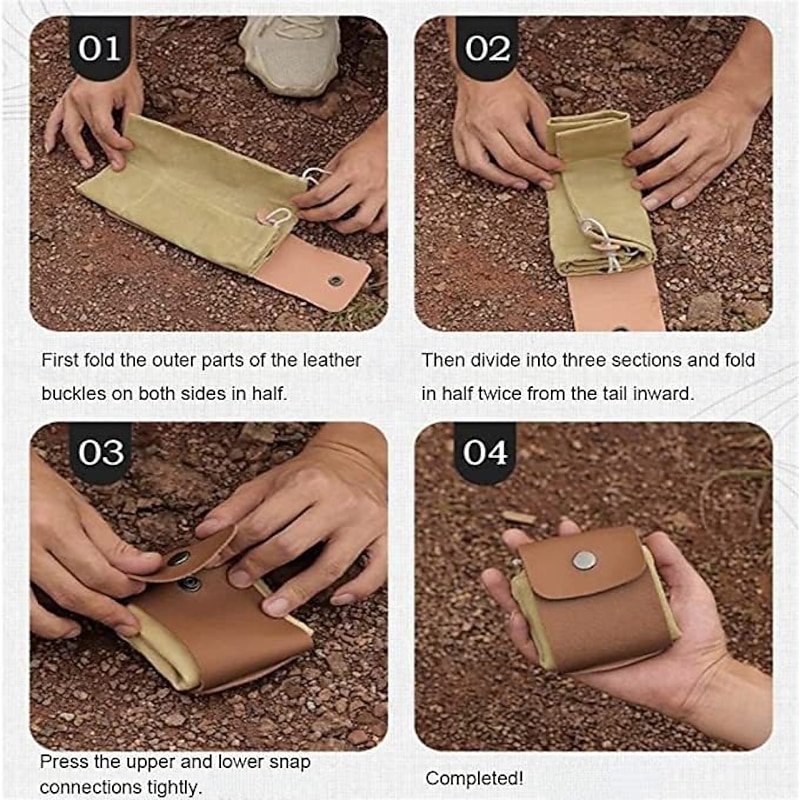 01

First fold the outer parts of the leather buckles on both sides in half.

02

Then divide into three sections and fold in half twice from the tail inward.

03

Press the upper and lower snap connections tightly.

04

Completed!