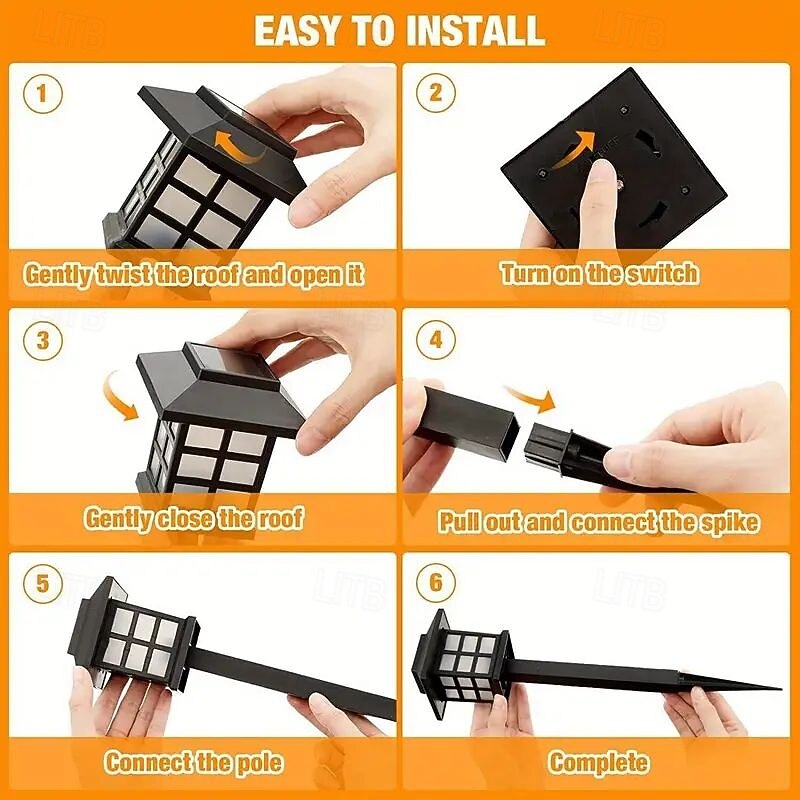 EASY TO INSTALL

1

Gently twist the roof and open it

2

Turn on the switch

3

Gently close the roof

4

Pull out and connect the spike

5

Connect the pole

6

Complete

LITB