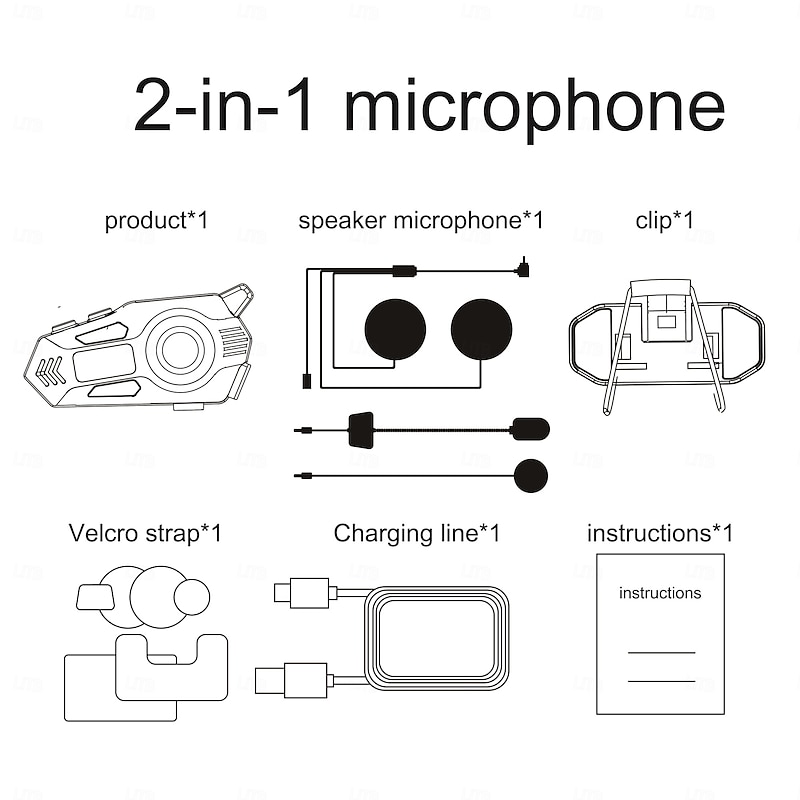 2-in-1 microphone

product*1

speaker microphone*1

clip*1

Velcro strap*1

Charging line*1

instructions*1

instructions