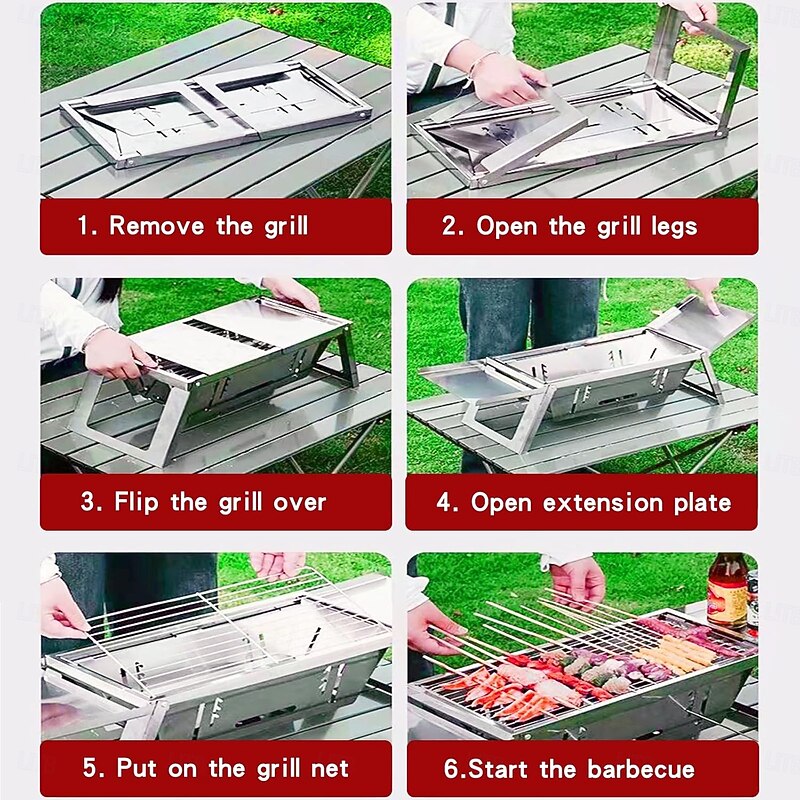 1. Remove the grill

2. Open the grill legs

3. Flip the grill over

4. Open extension plate

5. Put on the grill net

6.Start the barbecue