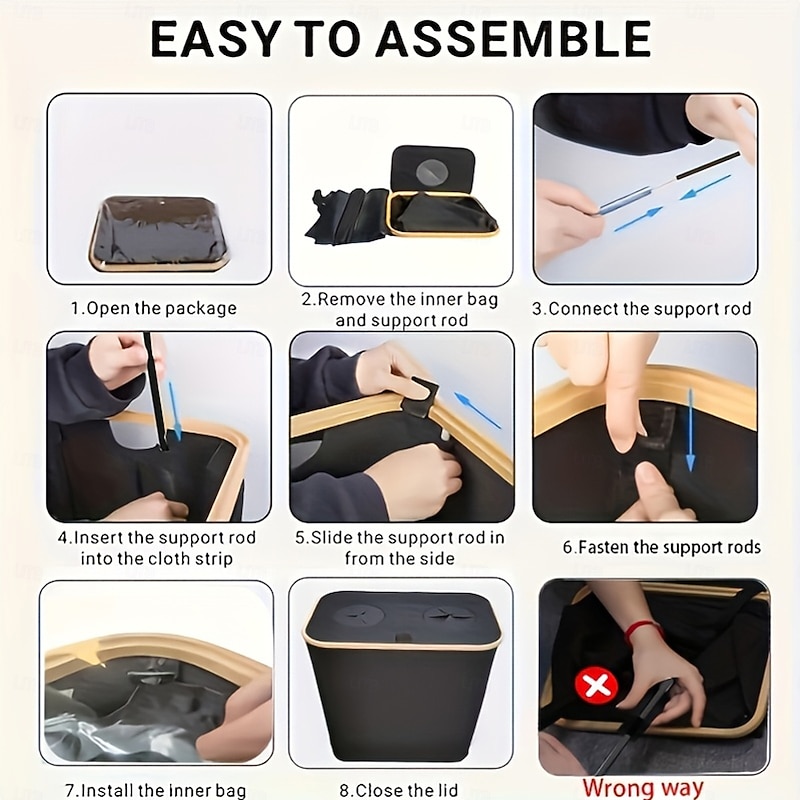 EASY TO ASSEMBLE

1.Open the package

2.Remove the inner bag and support rod

3.Connect the support rod

4.Insert the support rod into the cloth strip

5.Slide the support rod in from the side

6.Fasten the support rods

7.Install the inner bag

8.Close the lid

Wrong way