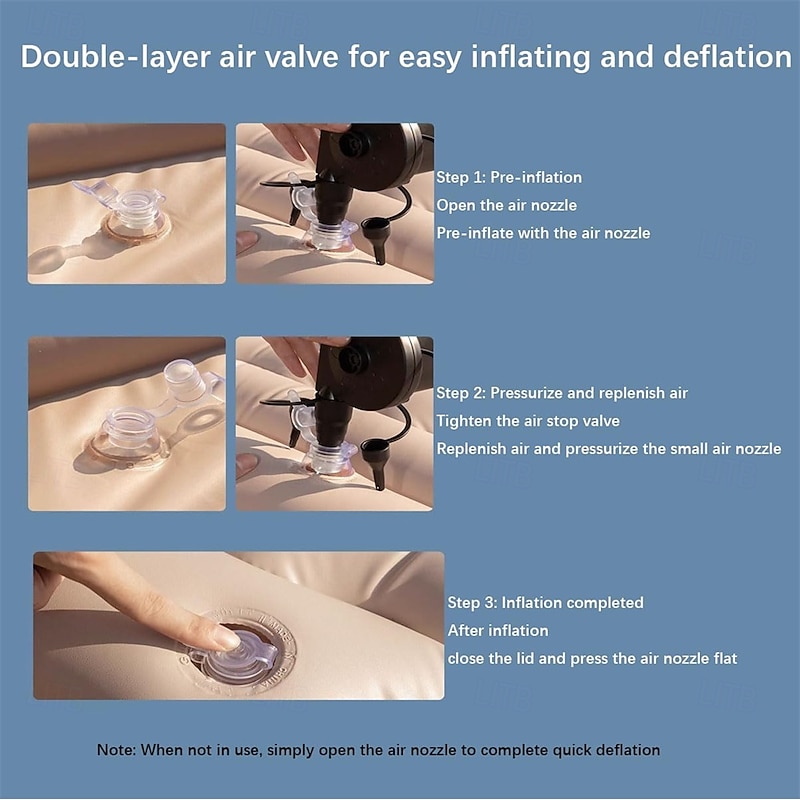 Double-layer air valve for easy inflating and deflation

Step 1: Pre-inflation
Open the air nozzle
Pre-inflate with the air nozzle

Step 2: Pressurize and replenish air
Tighten the air stop valve
Replenish air and pressurize the small air nozzle

Step 3: Inflation completed
After inflation
close the lid and press the air nozzle flat

Note: When not in use, simply open the air nozzle to complete quick deflation