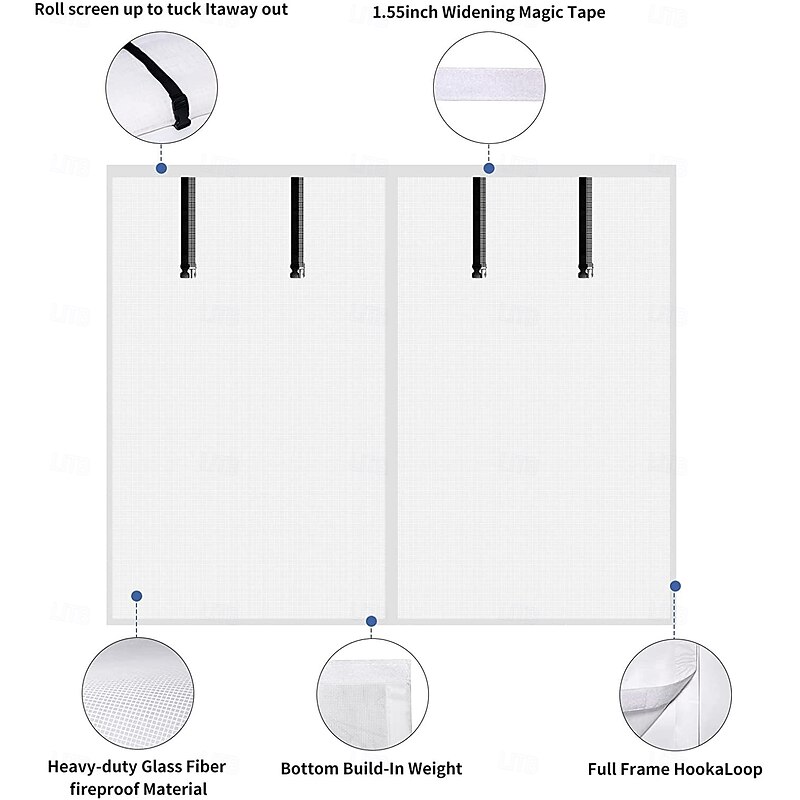 Roll screen up to tuck Itaway out

1.55inch Widening Magic Tape

Heavy-duty Glass Fiber fireproof Material

Bottom Build-In Weight

Full Frame HookaLoop