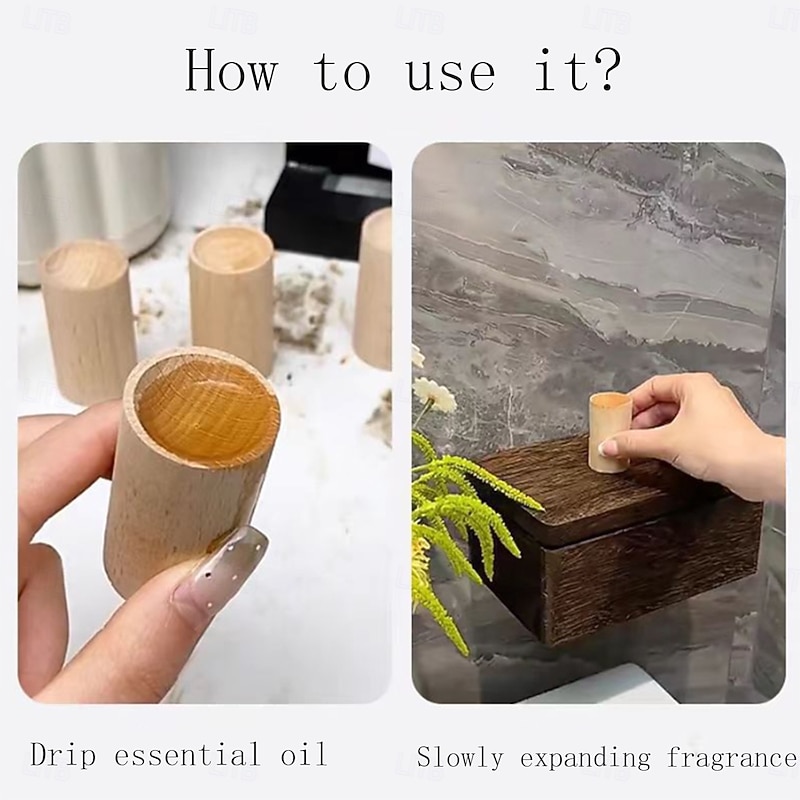 How to use it?

Drip essential oil

Slowly expanding fragrance