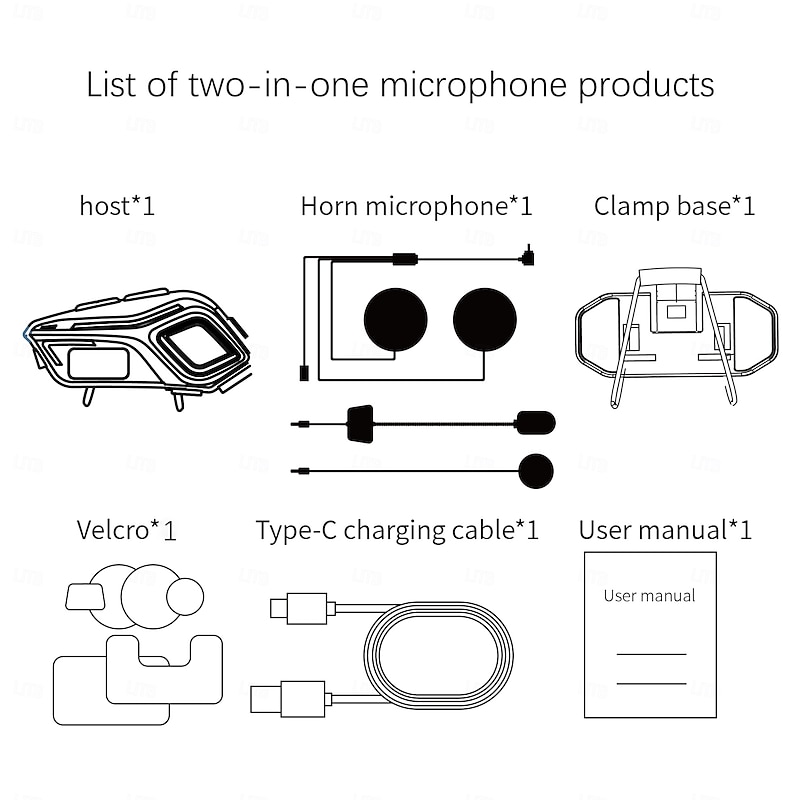 List of two-in-one microphone products

host*1

Horn microphone*1

Clamp base*1

Velcro*1

Type-C charging cable*1

User manual*1

User manual