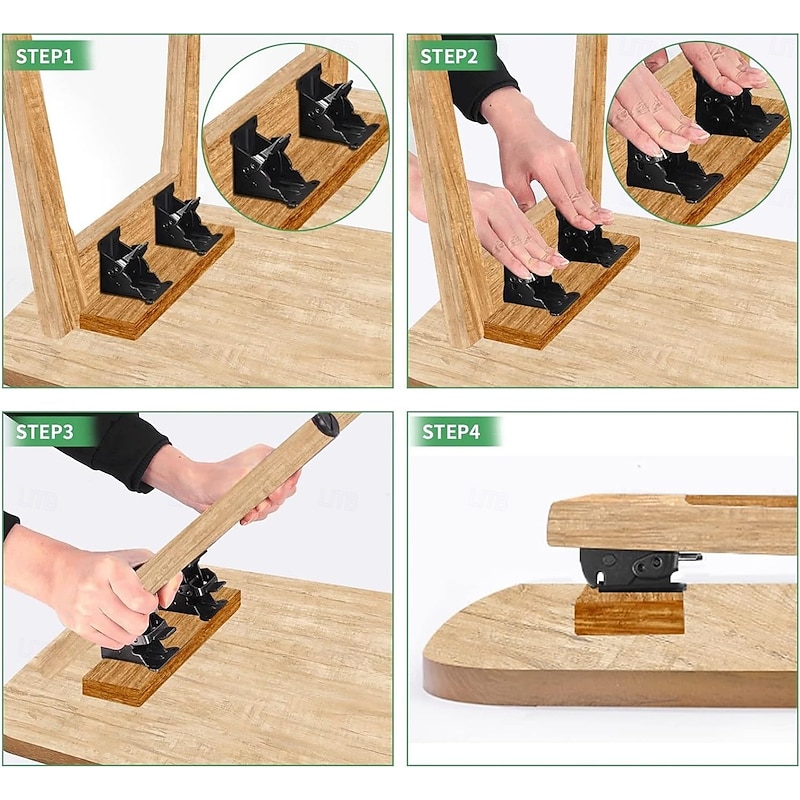 STEP1

STEP2

STEP3

STEP4