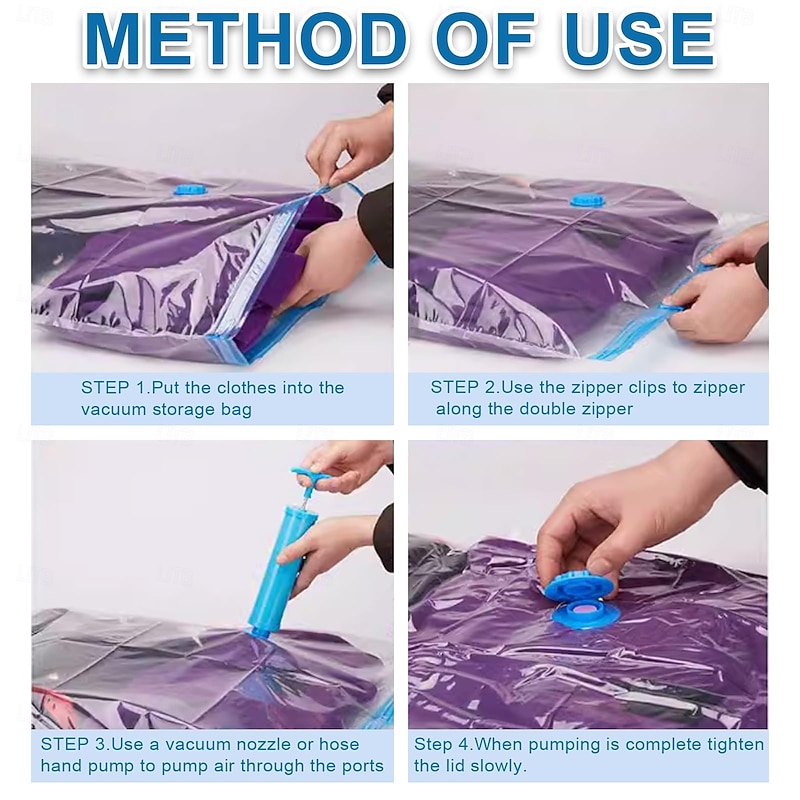 METHOD OF USE

STEP 1.Put the clothes into the vacuum storage bag

STEP 2.Use the zipper clips to zipper along the double zipper

STEP 3.Use a vacuum nozzle or hose hand pump to pump air through the ports

Step 4.When pumping is complete tighten the lid slowly.