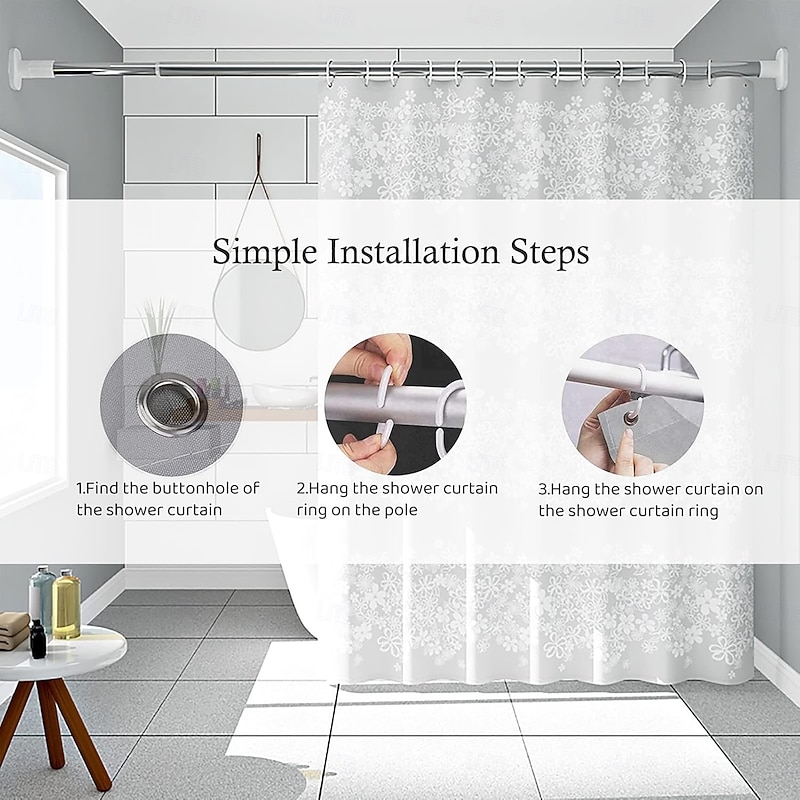 Simple Installation Steps

1.Find the buttonhole of the shower curtain

2.Hang the shower curtain ring on the pole

3.Hang the shower curtain on the shower curtain ring