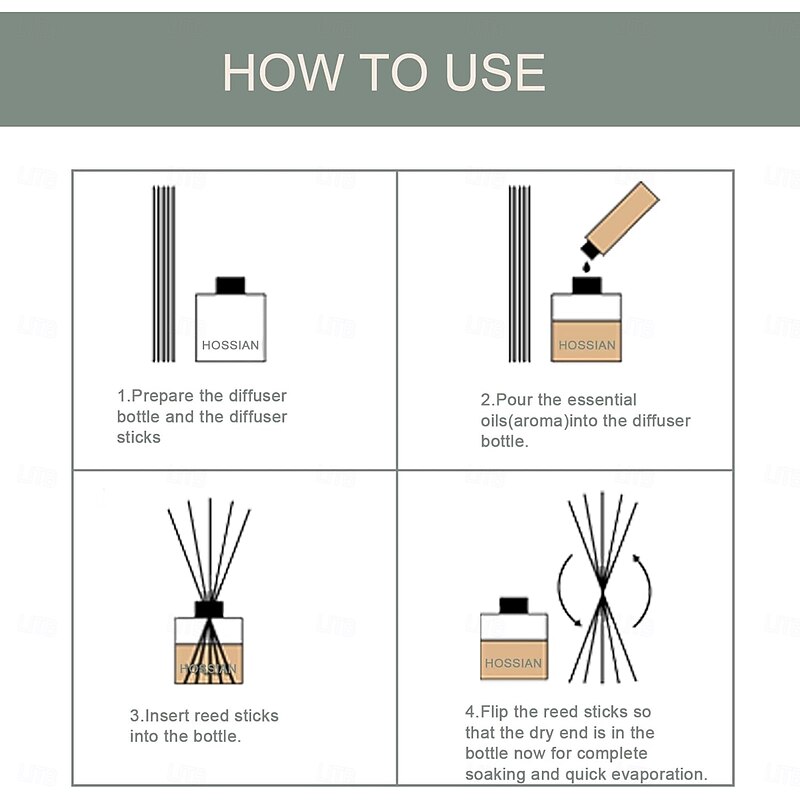 HOW TO USE

HOSSIAN

1.Prepare the diffuser bottle and the diffuser sticks

HOSSIAN

2.Pour the essential oils(aroma)into the diffuser bottle.

HOSSIAN

3.Insert reed sticks into the bottle.

HOSSIAN

4.Flip the reed sticks so that the dry end is in the bottle now for complete soaking and quick evaporation.